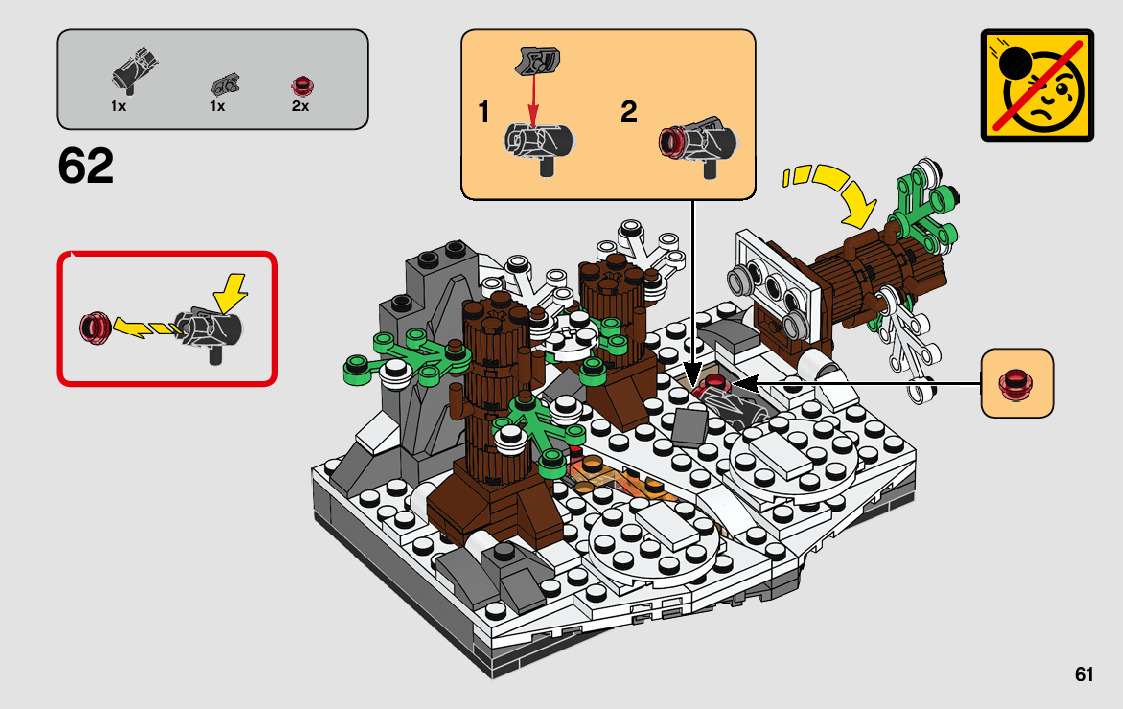 1x
1x
2x

62

1
2

61