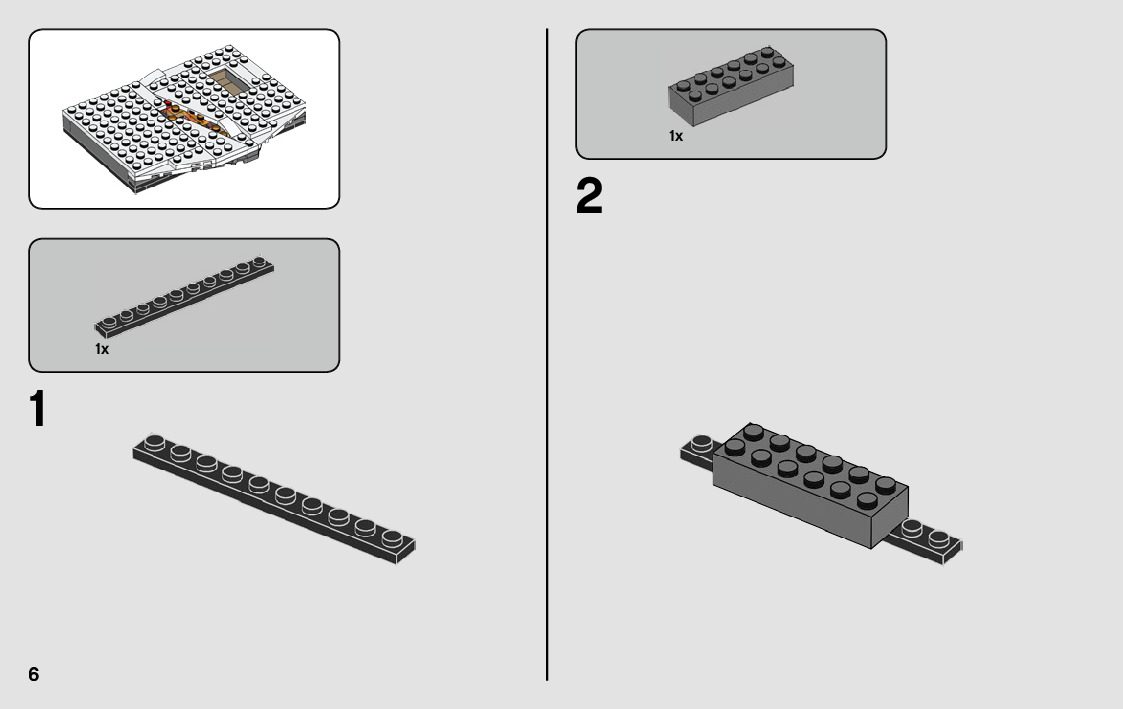 1x

1

6

1x

2