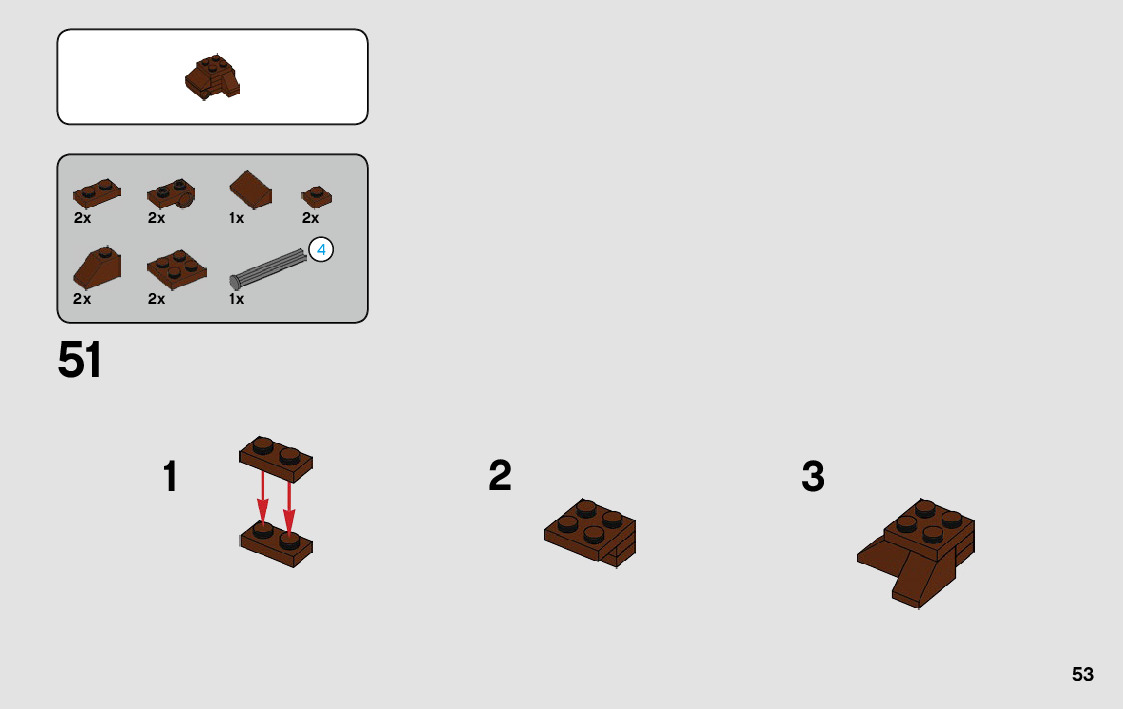 2x 2x 1x 2x
4
2x 2x 1x

51

1

2

3

53