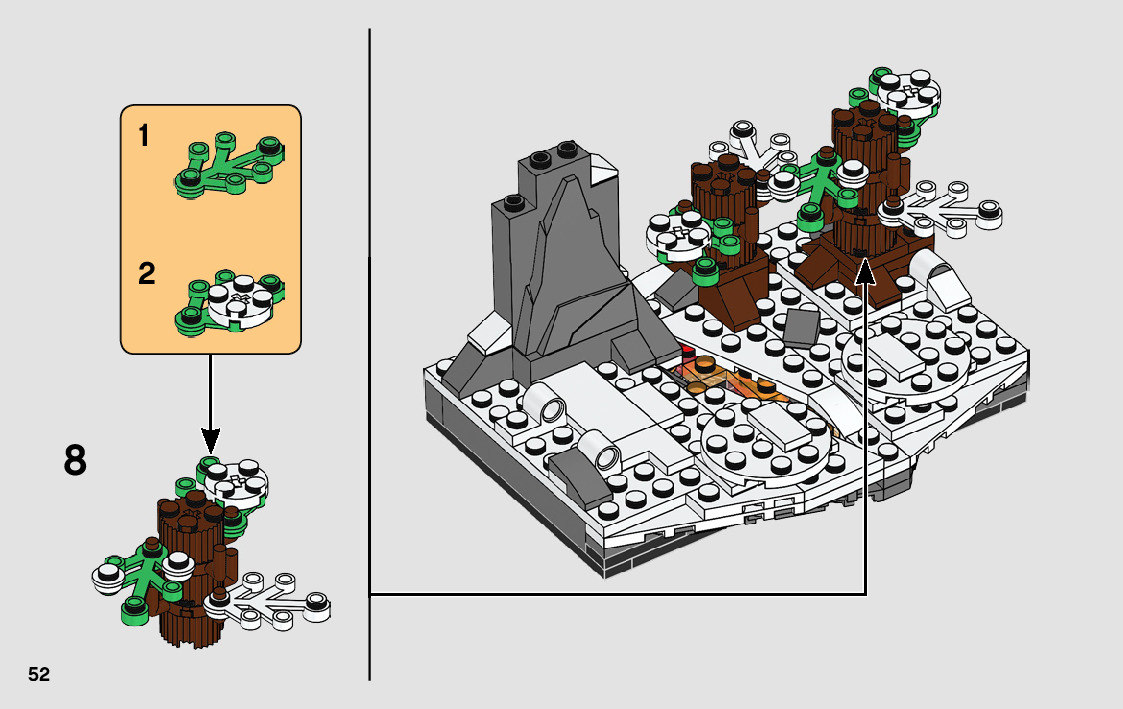 1

2

8

52