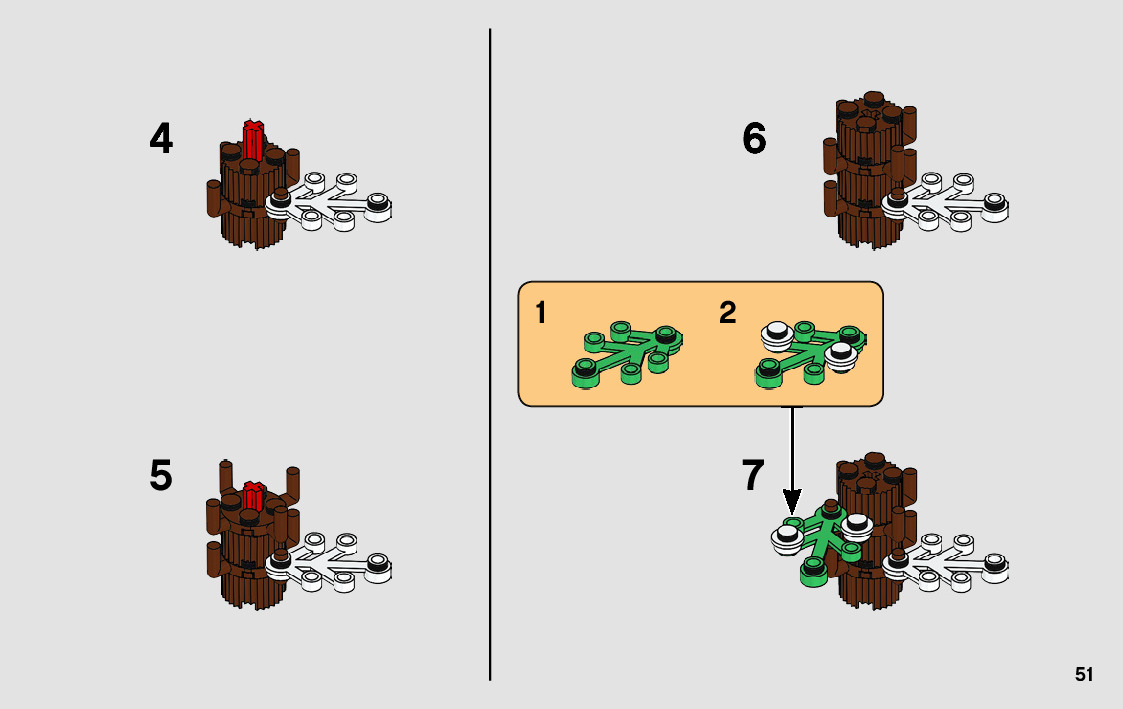 4

5

6

1

2

7

51