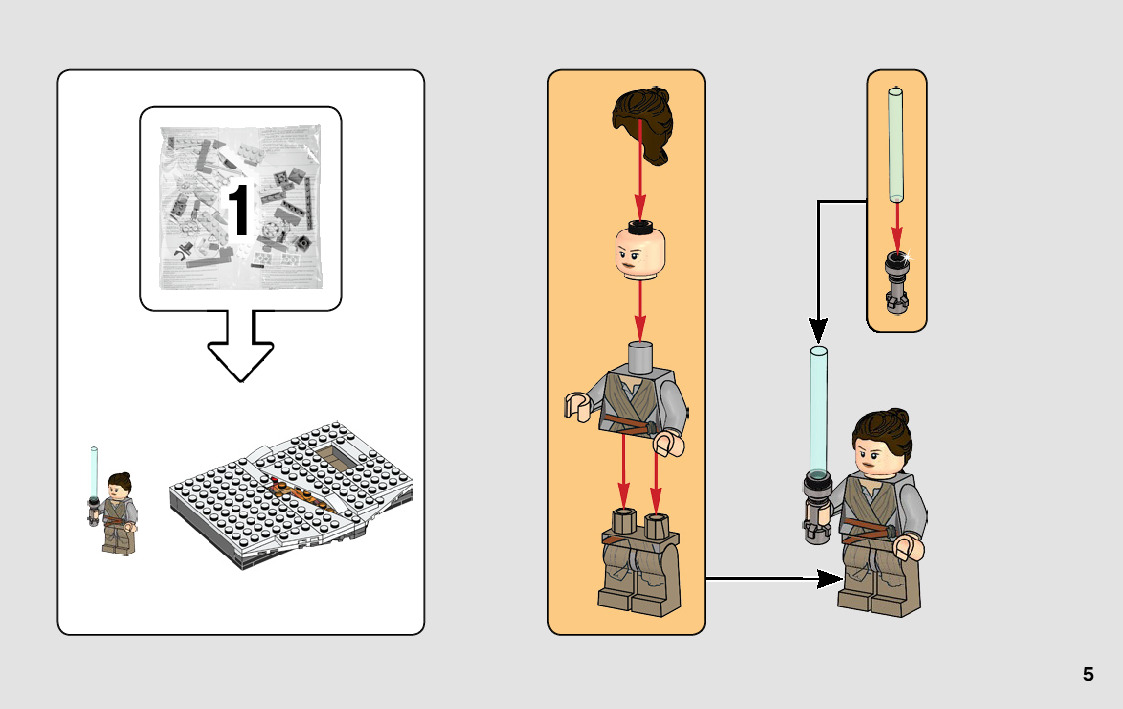 1

5