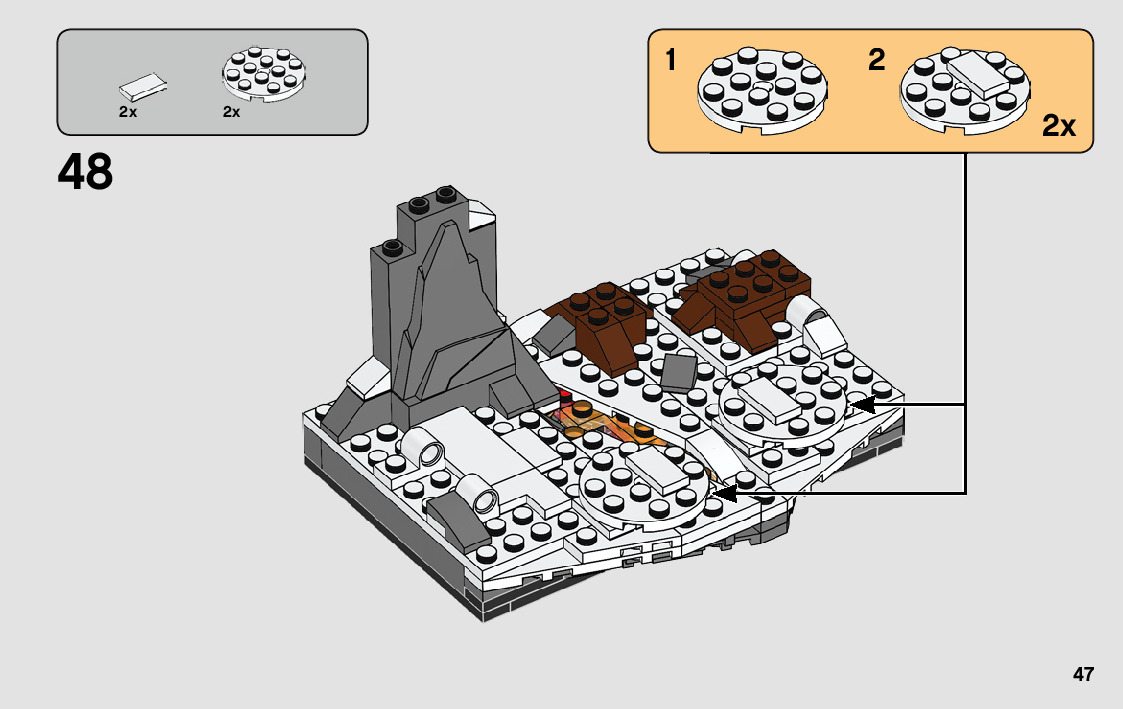 2x
2x

48

1
2
2x

47