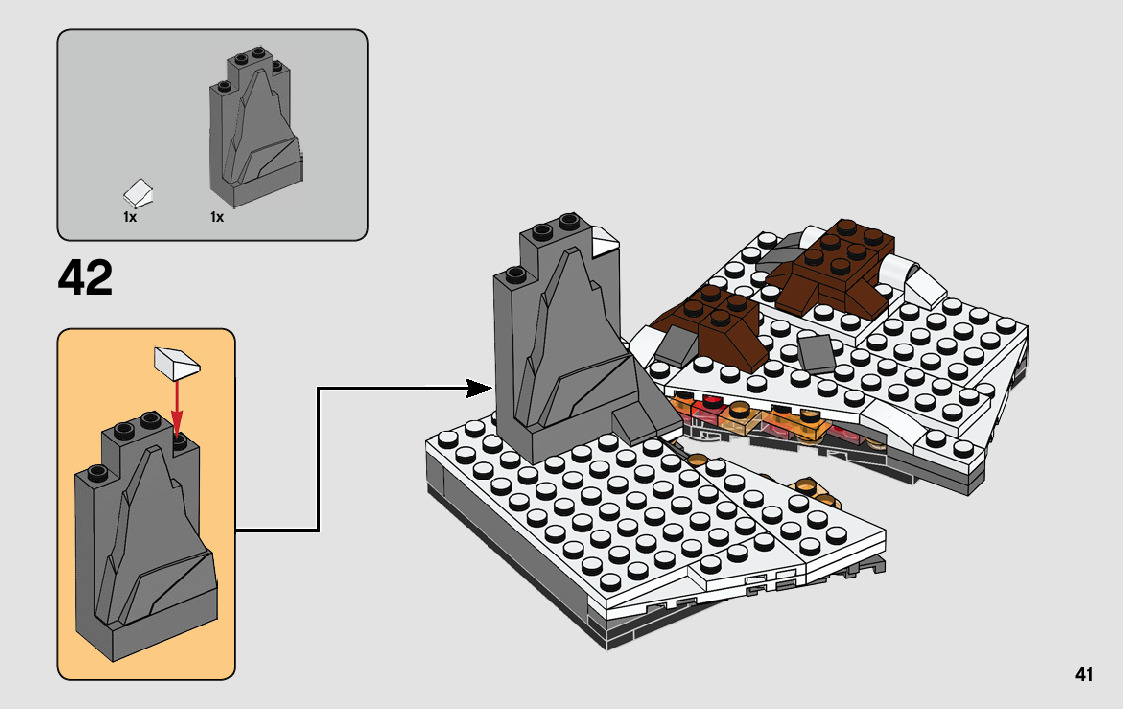 1x
1x

42

41