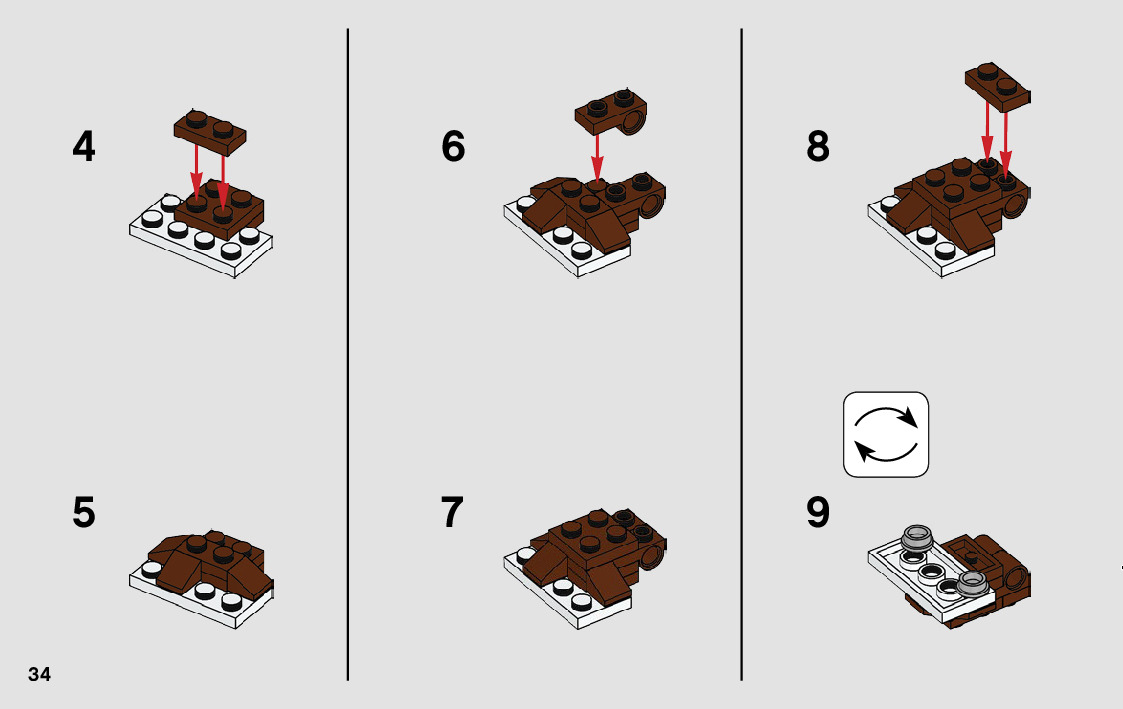 4

5

6

7

8

9

34