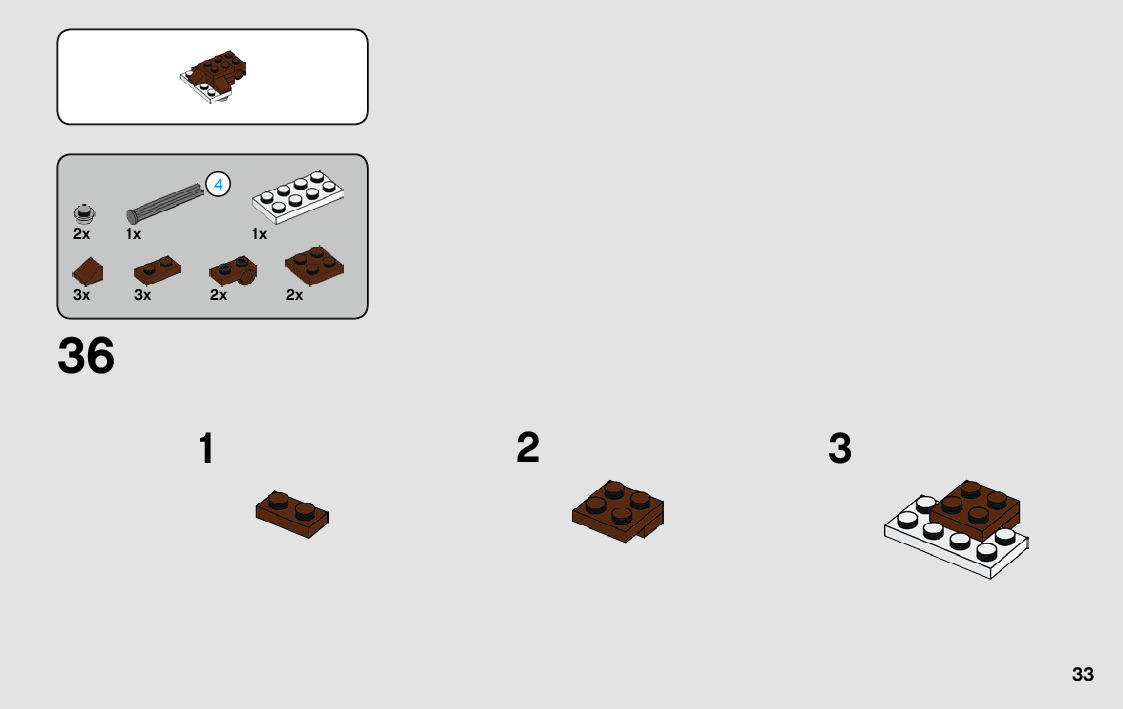 4
2x
1x
1x
3x
3x
2x
2x

36

1

2

3

33