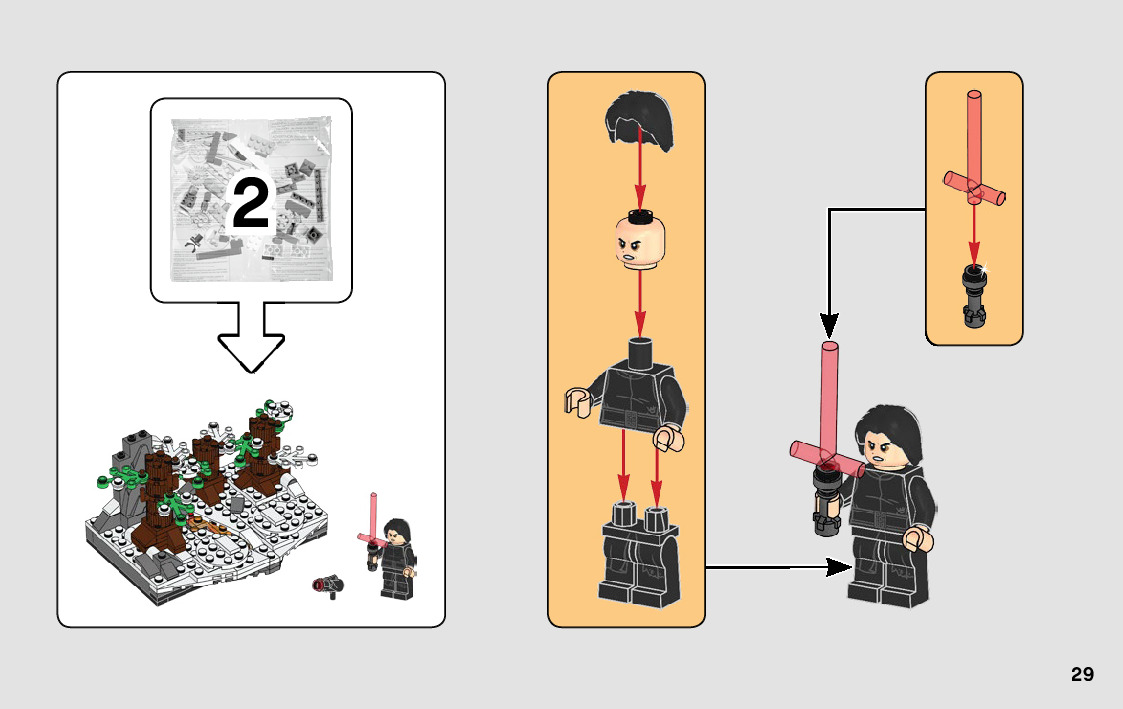 2

29