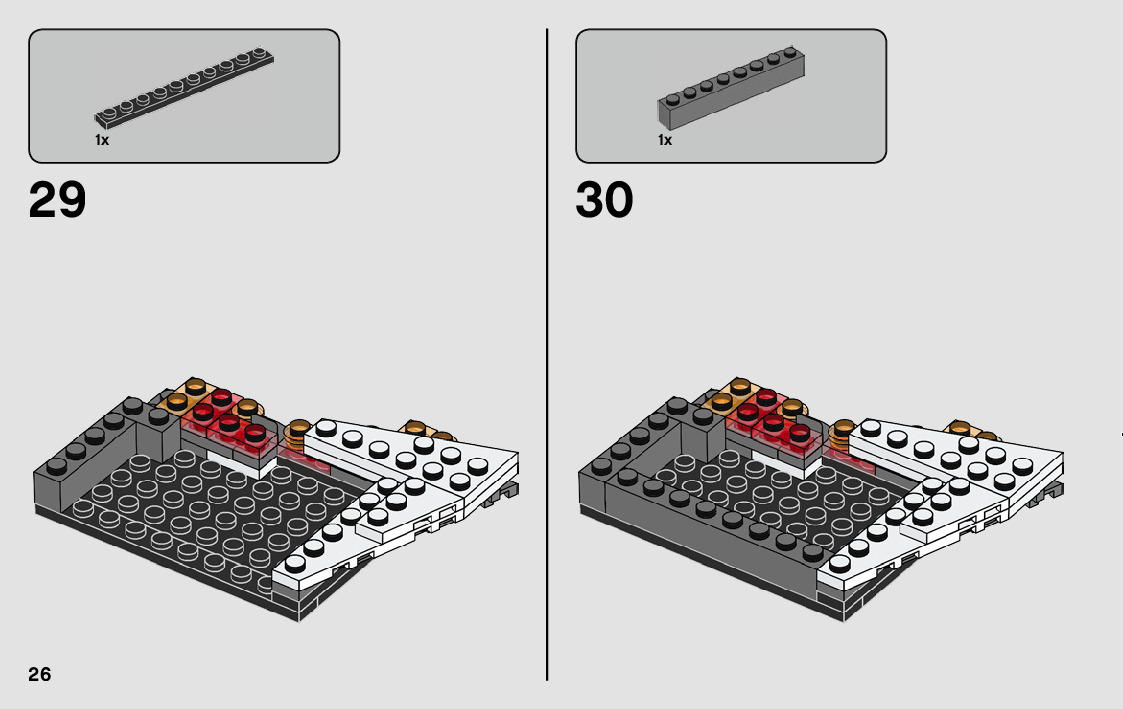 1x

29

1x

30

26