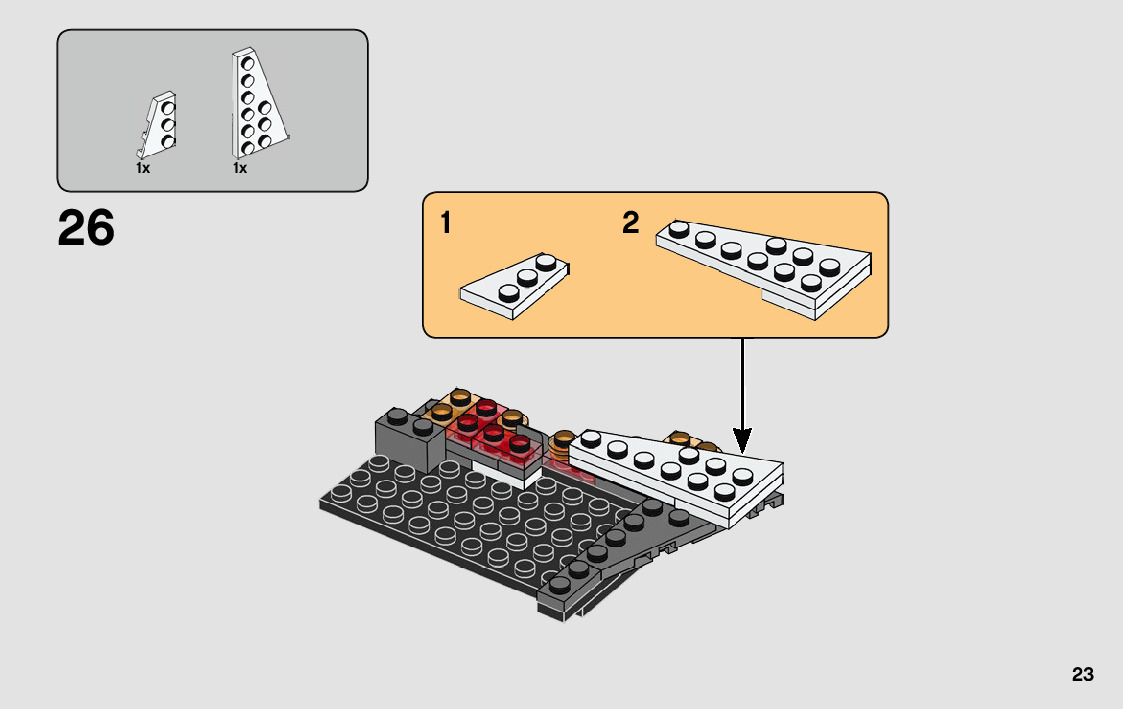 1x 1x

26

1

2

23