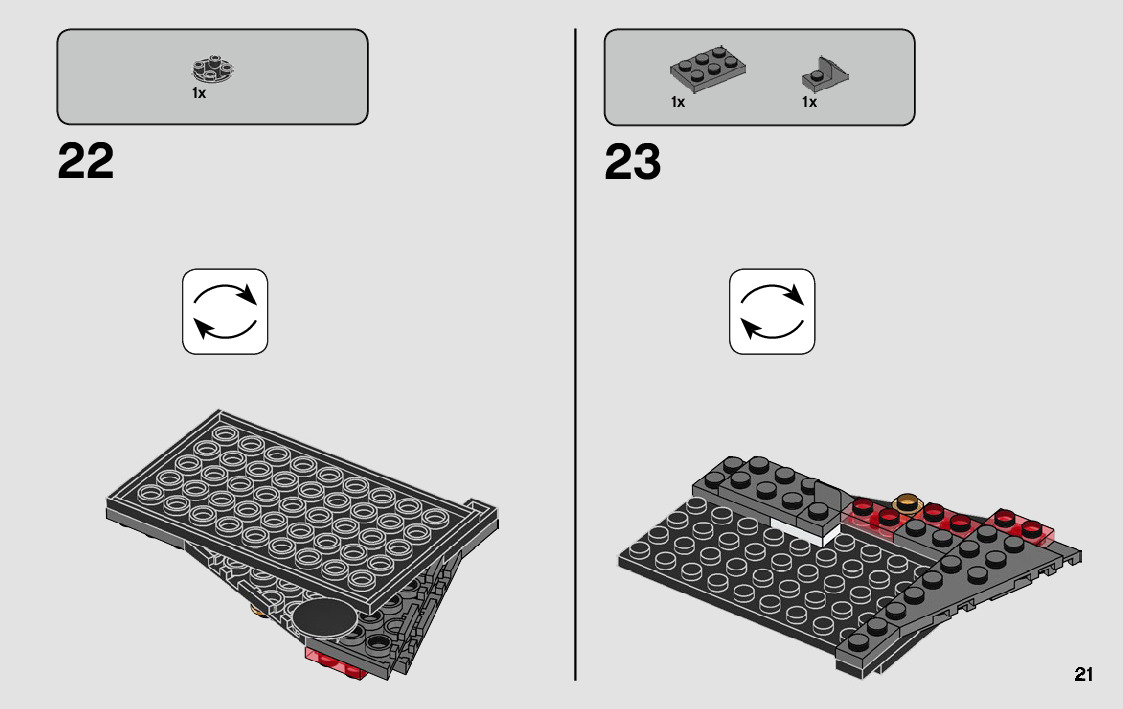 1x

22

1x

1x

23

21