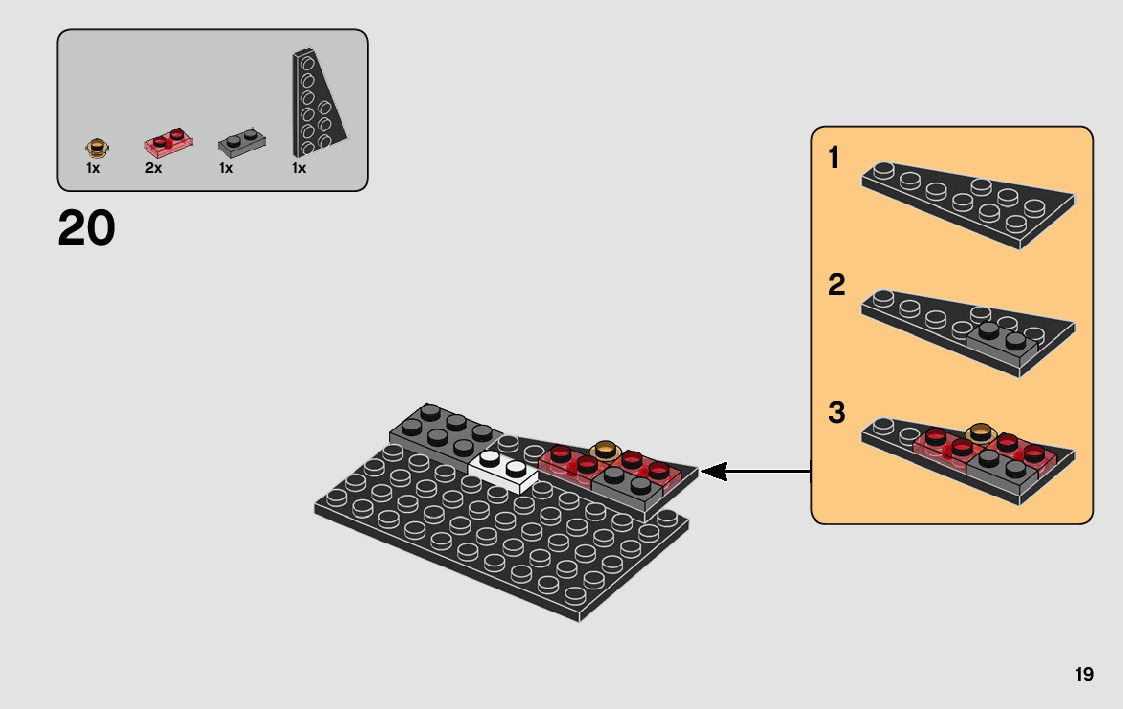 1x 2x 1x 1x

20

1

2

3

19