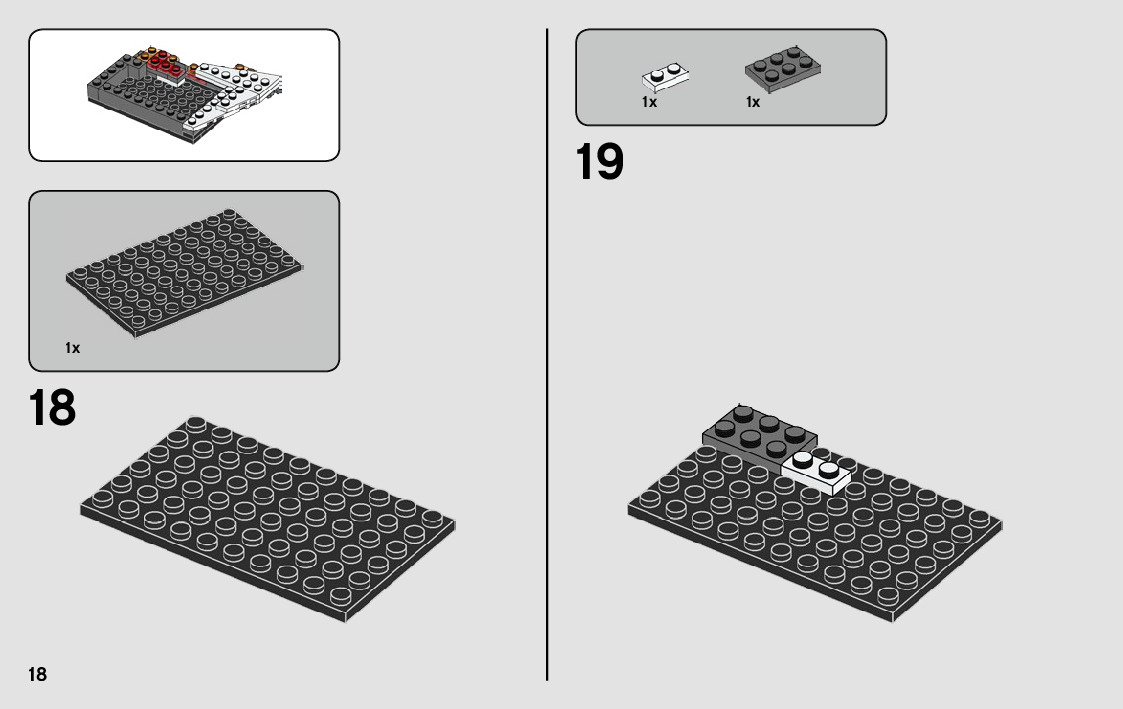 1x

18

18

1x

1x

19