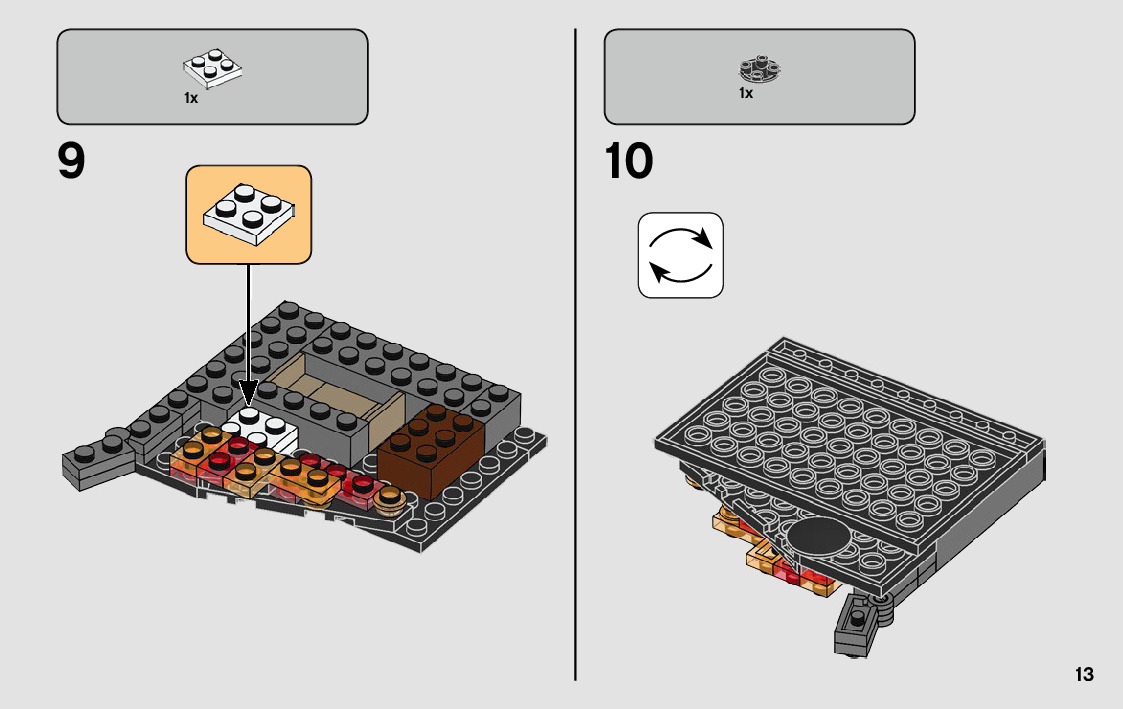 1x

9

1x

10

13