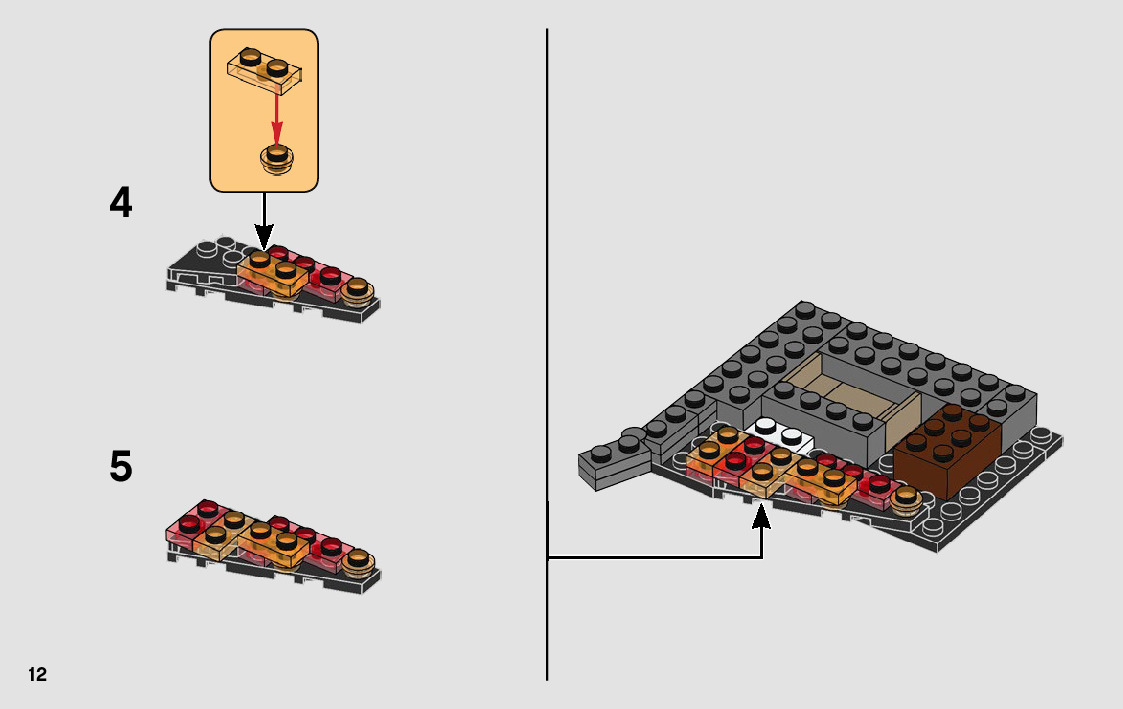 4

5

12