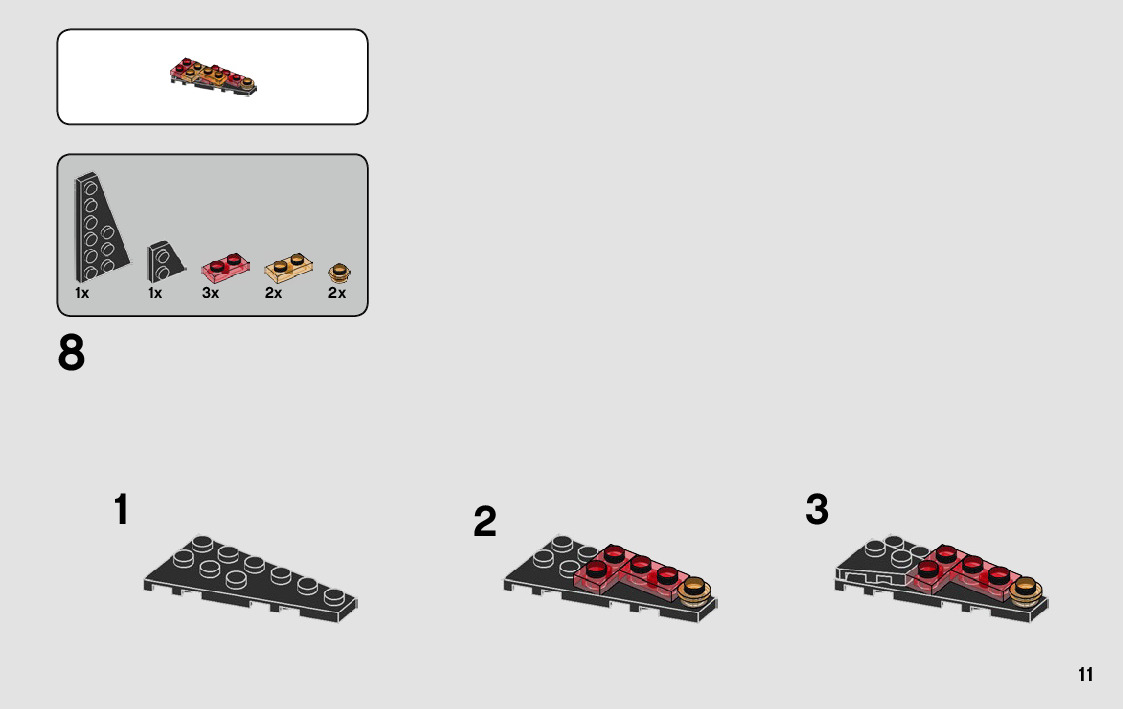 1x 1x 3x 2x 2x

8

1

2

3

11