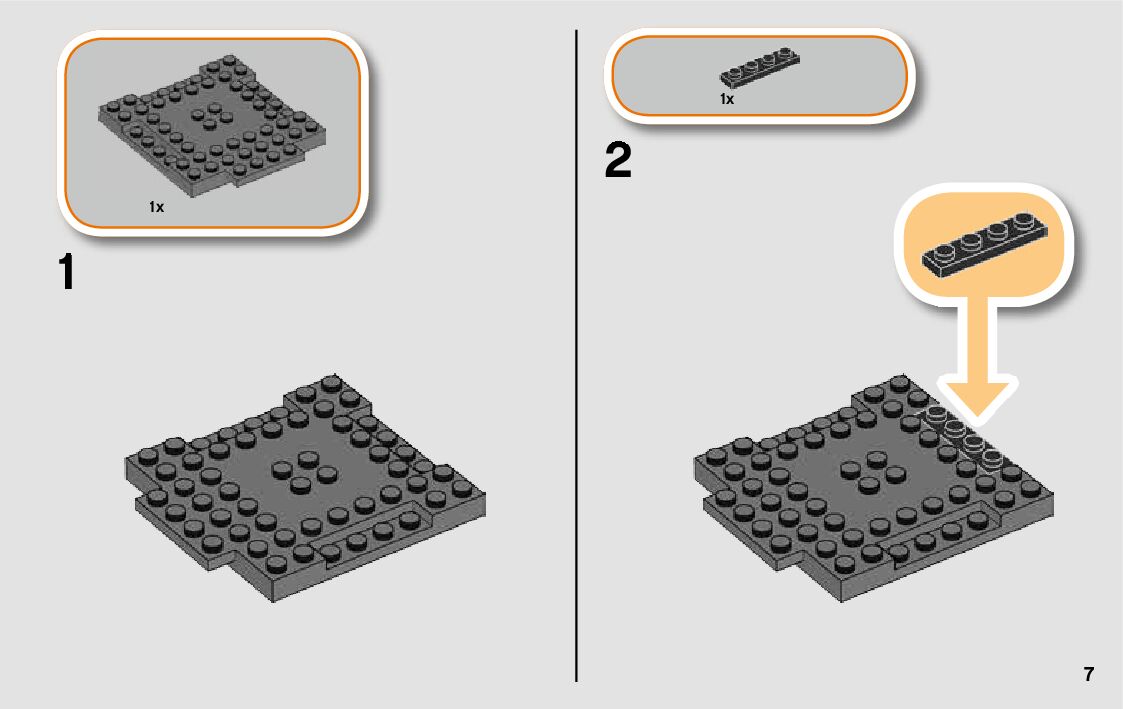 1x

1

1x

2

7