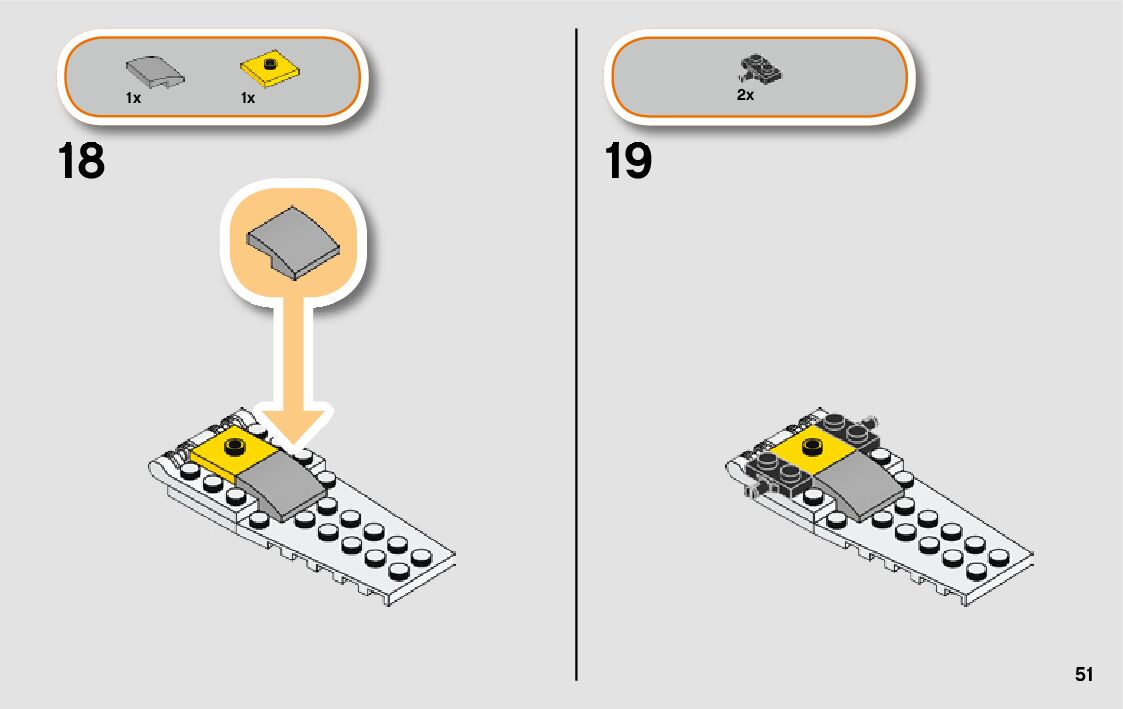 1x 1x

18

2x

19

51