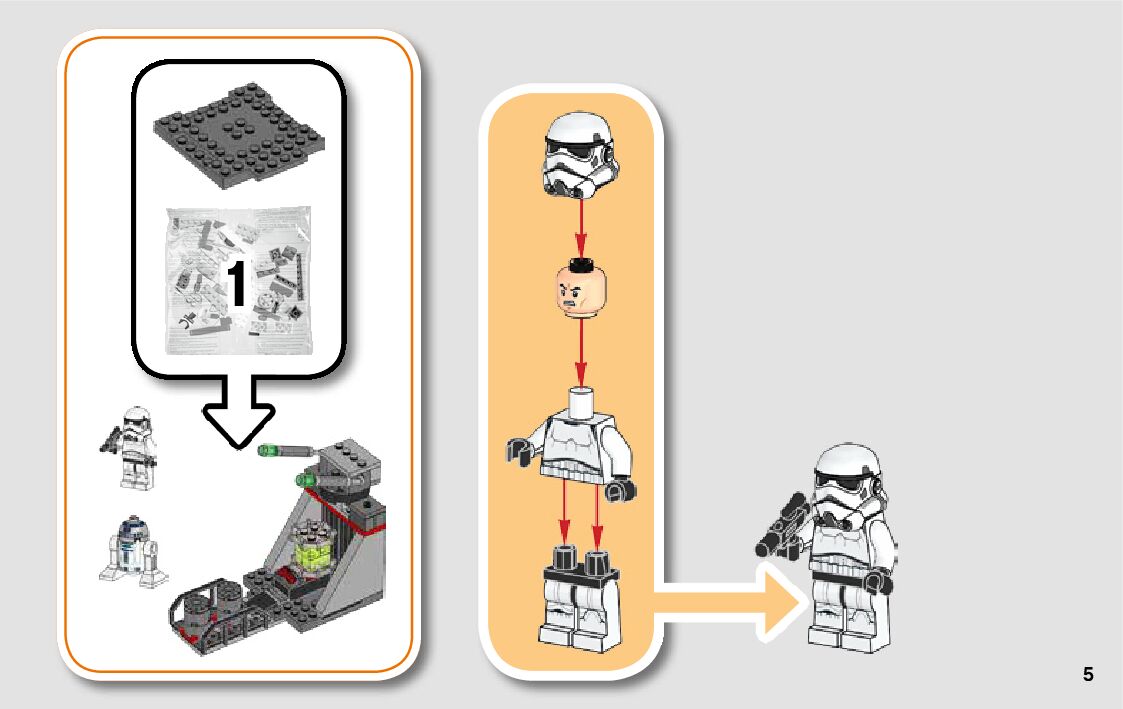 1

5