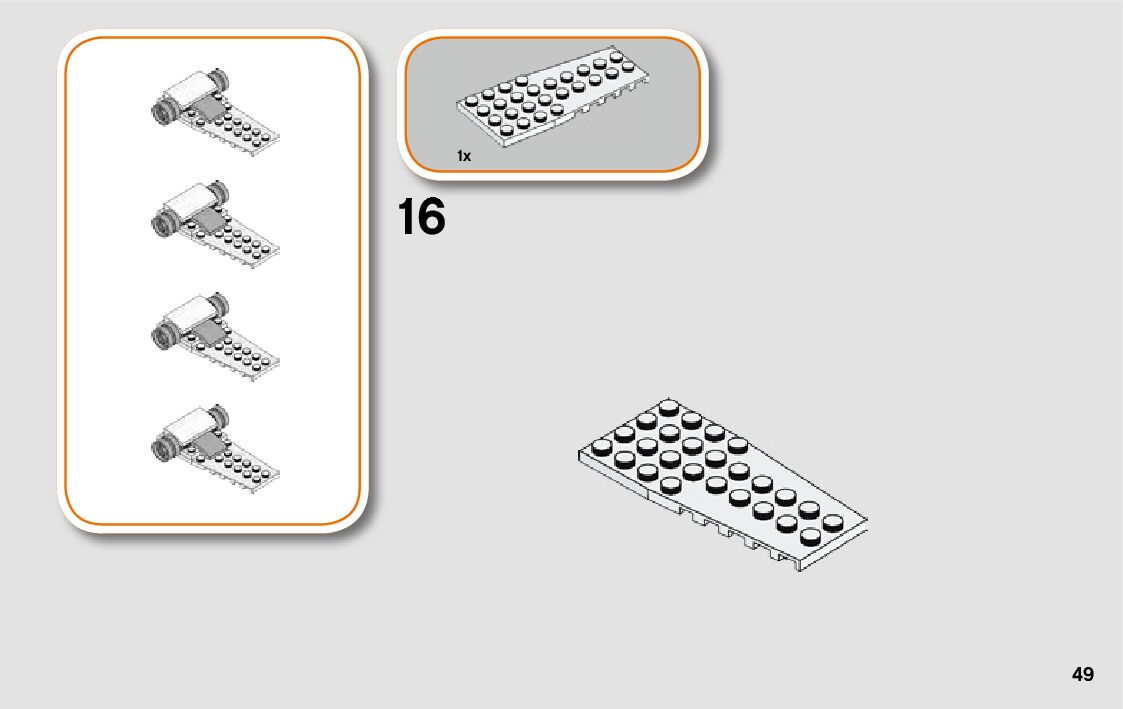 1x

16

49