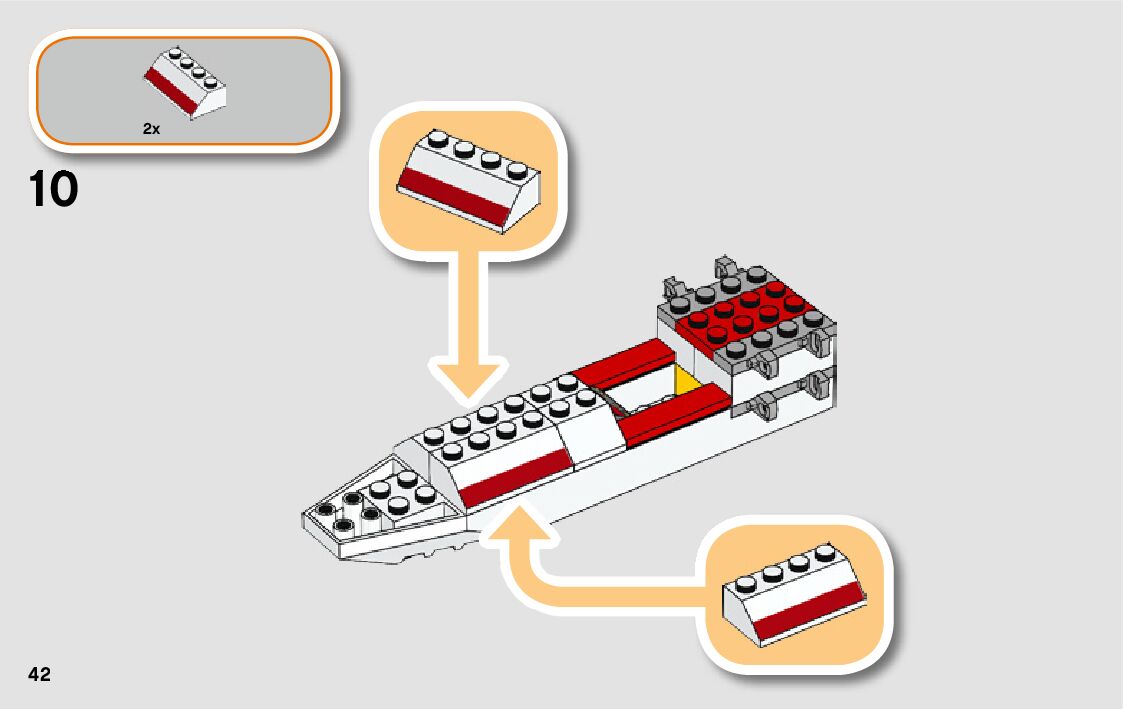 2x

10

42