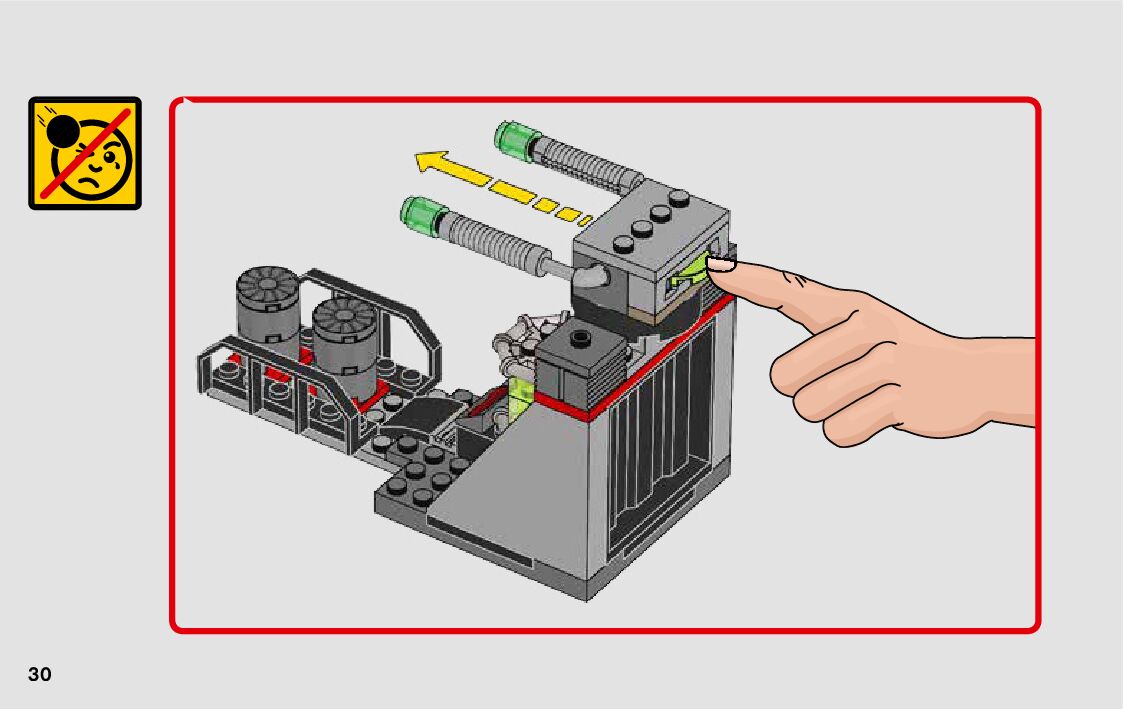 30