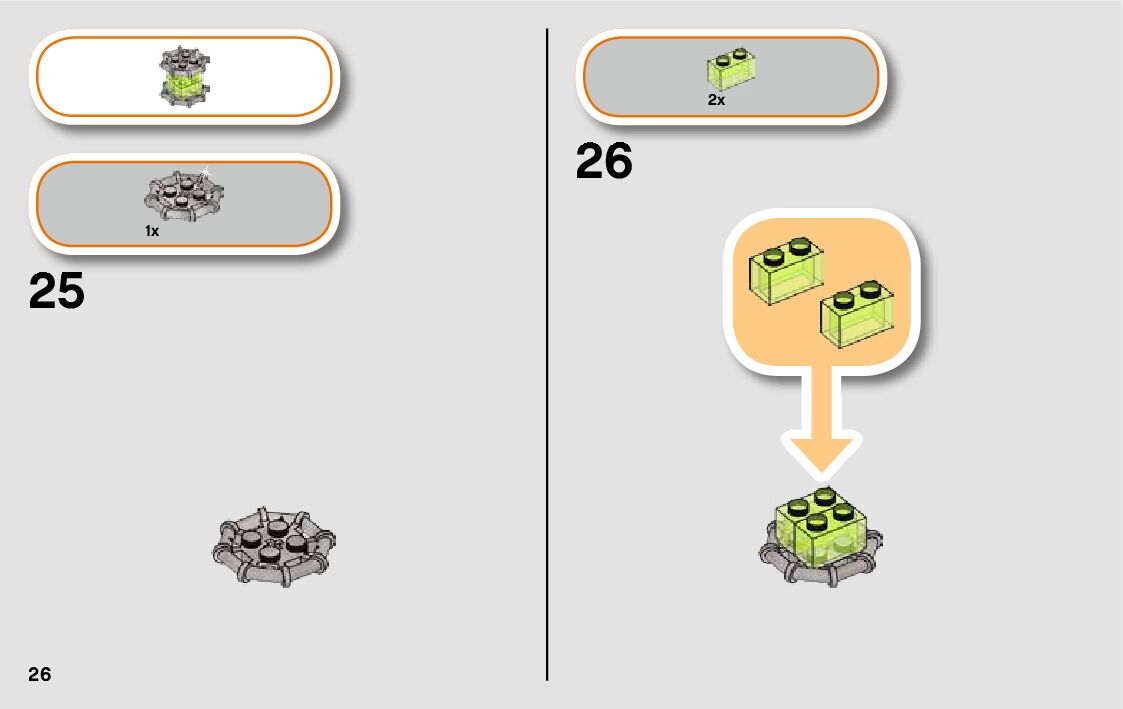 1x

25

26

2x

26