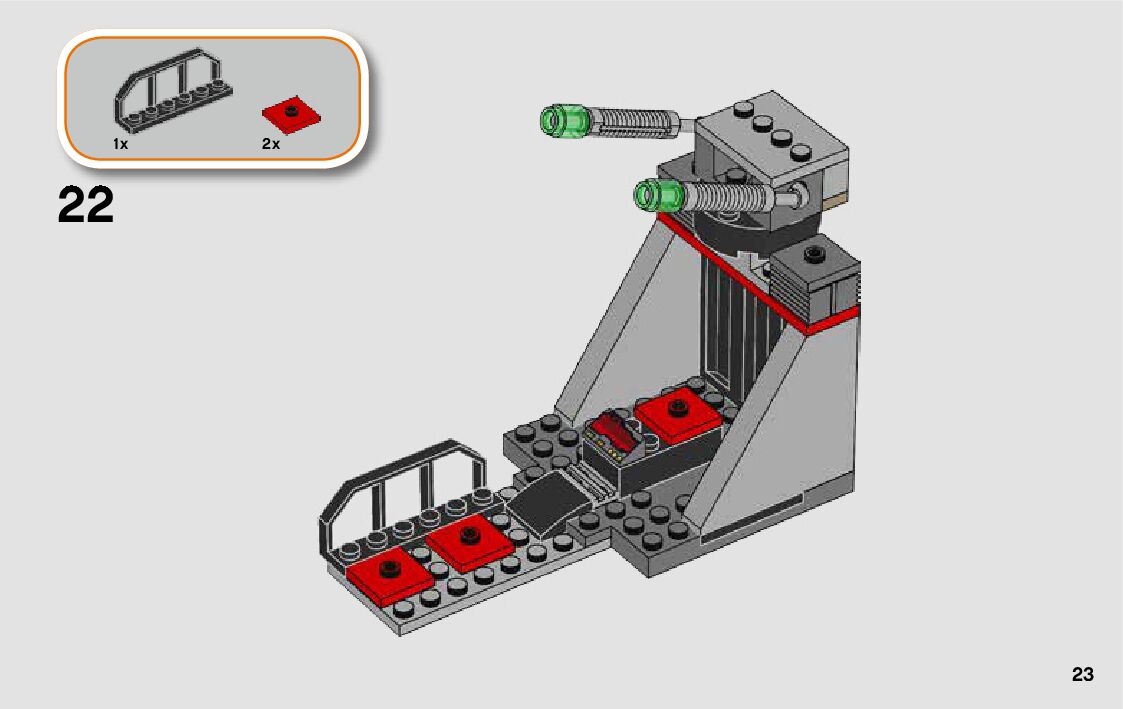 1x

2x

22

23