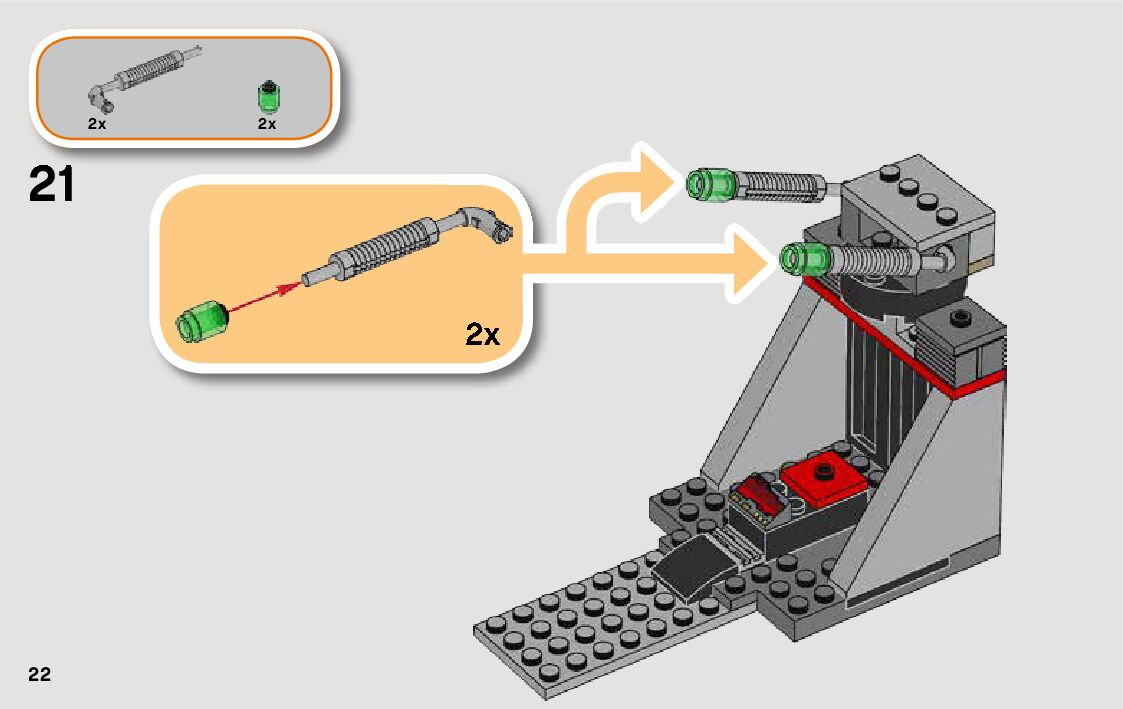 2x
2x

21

2x

22