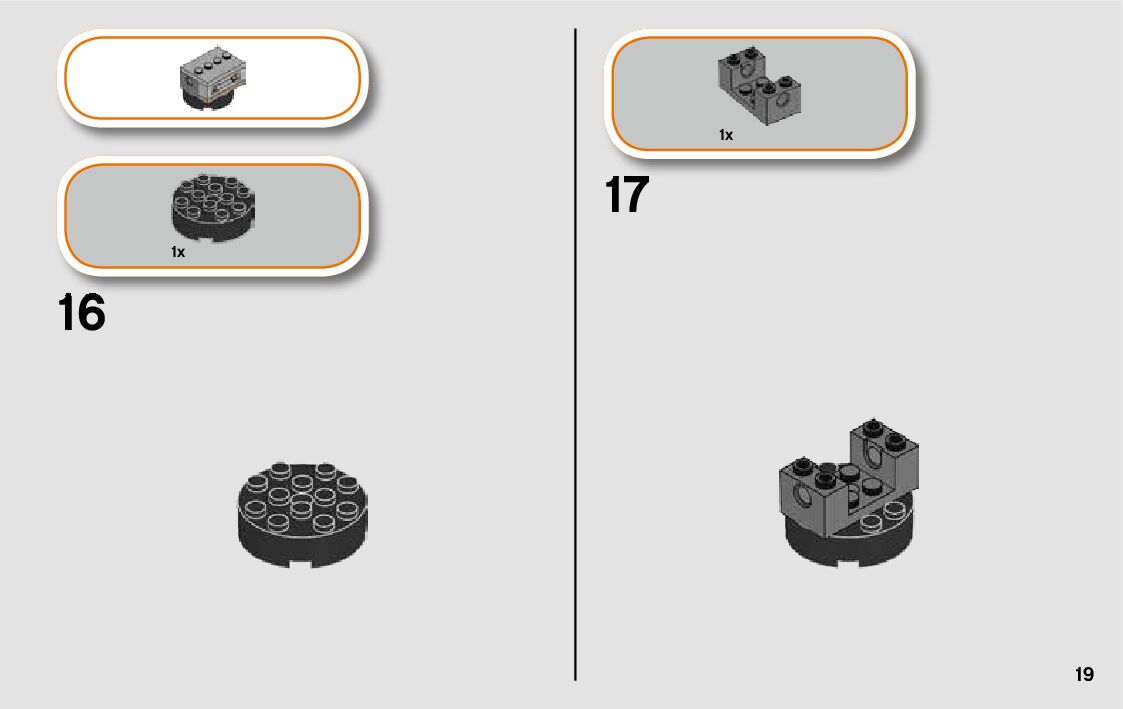 1x

16

1x

17

19