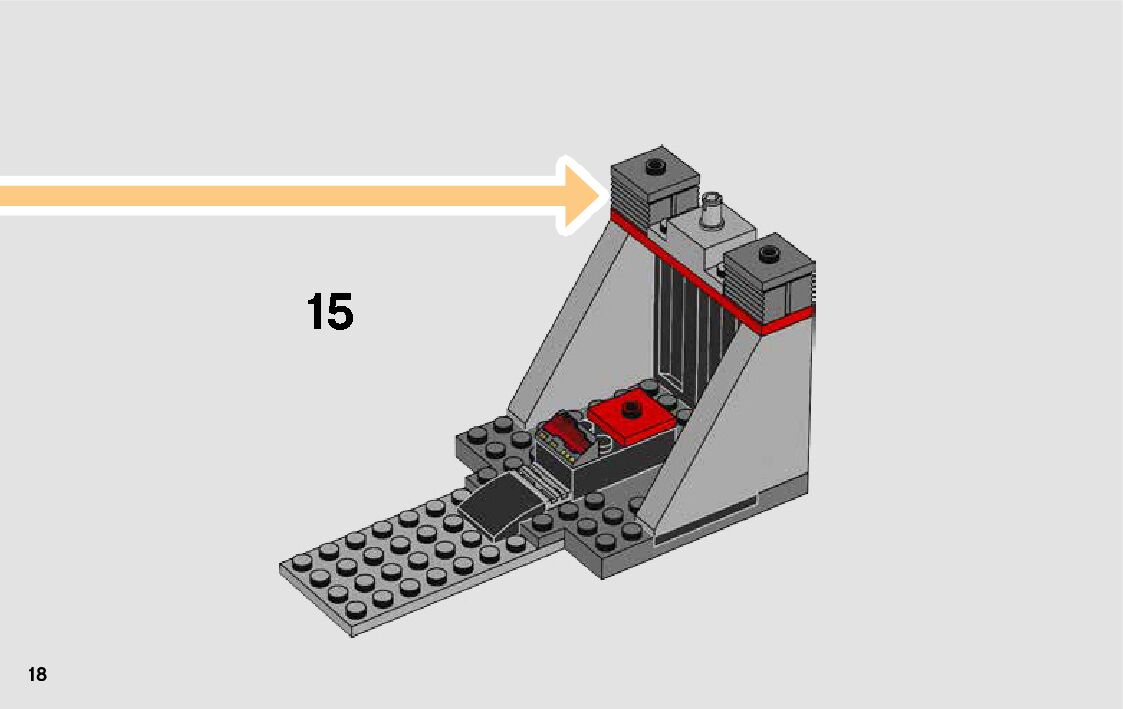 15

18