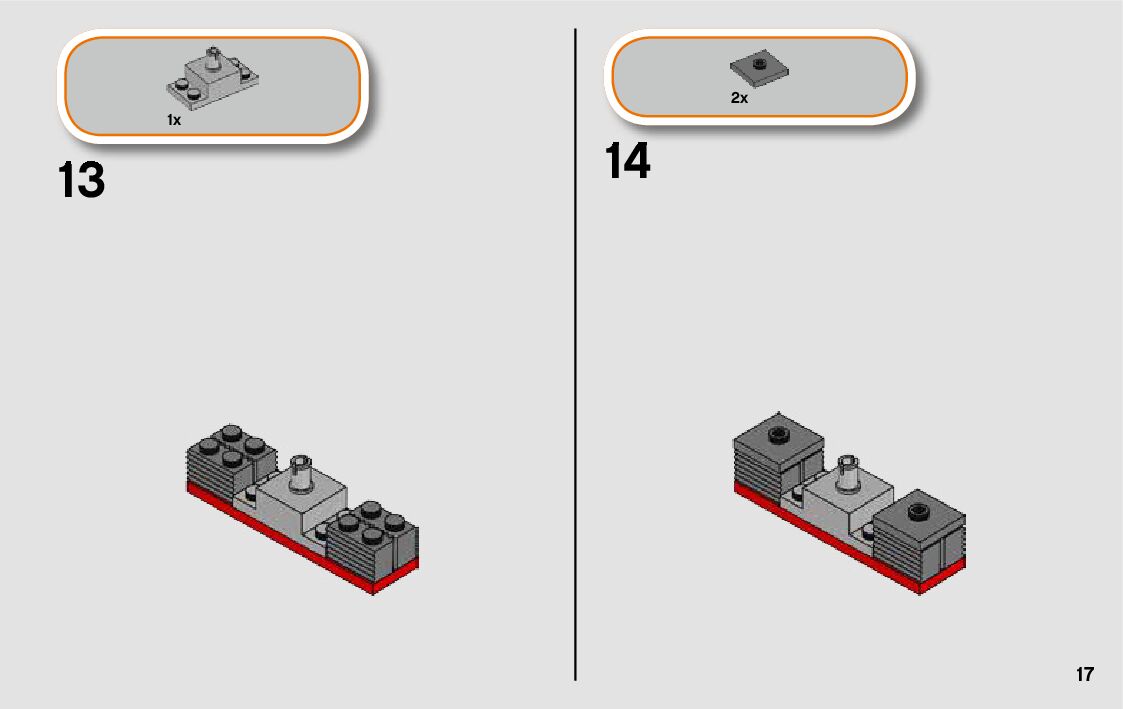 1x

13

2x

14

17