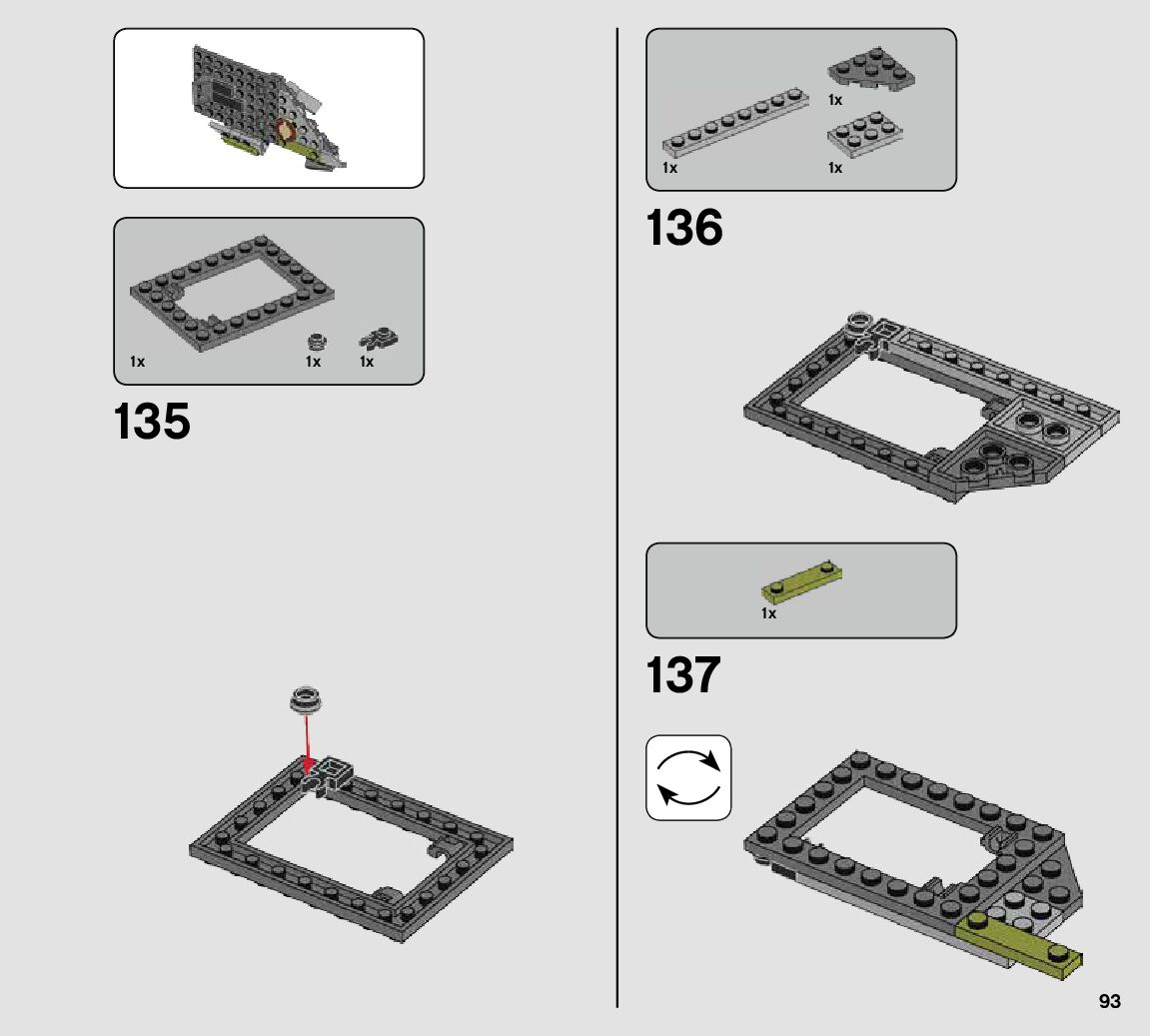 1x 1x 1x

135

1x

1x 1x

136

1x

137

93