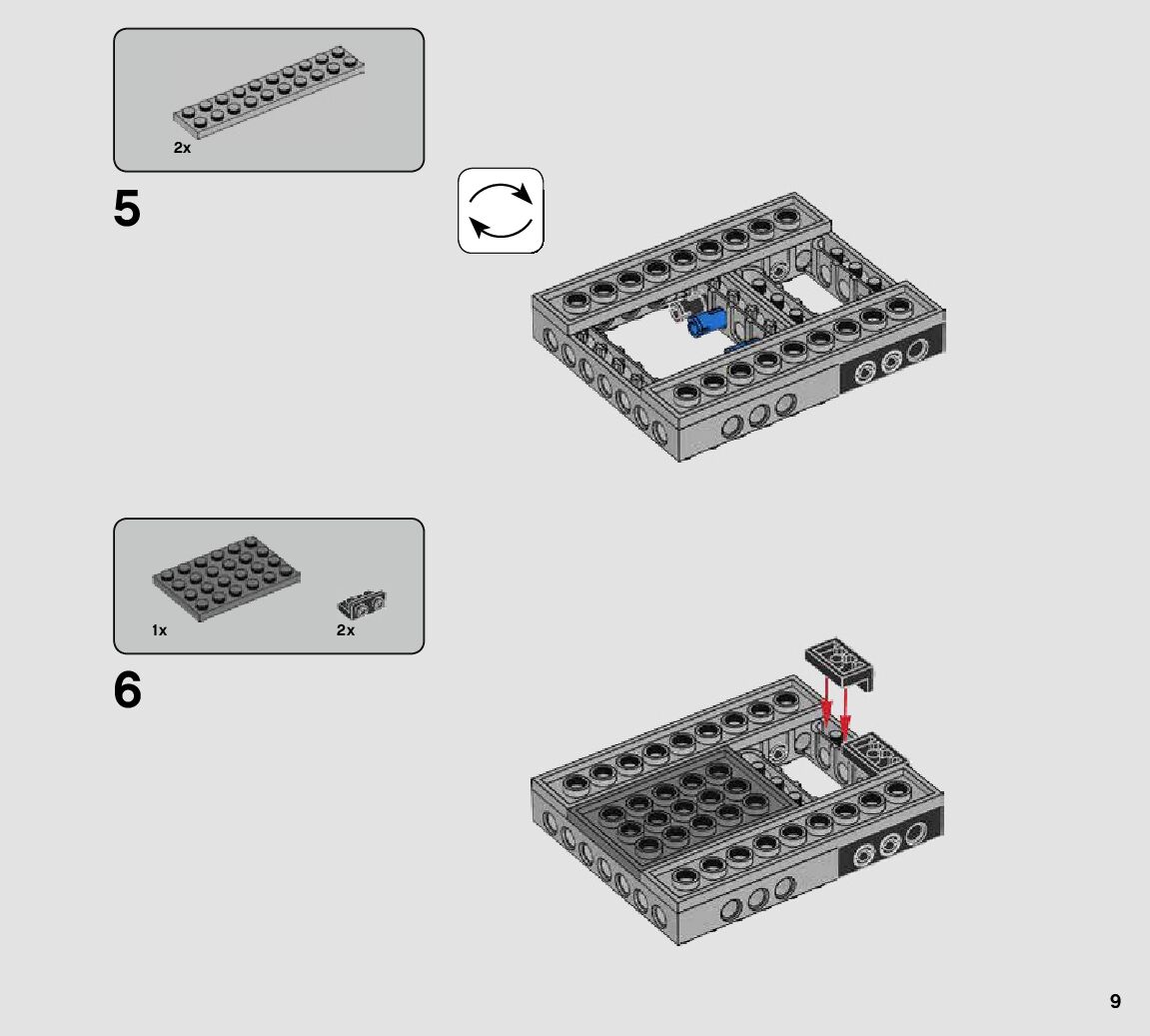 2x

5

1x
2x

6

9