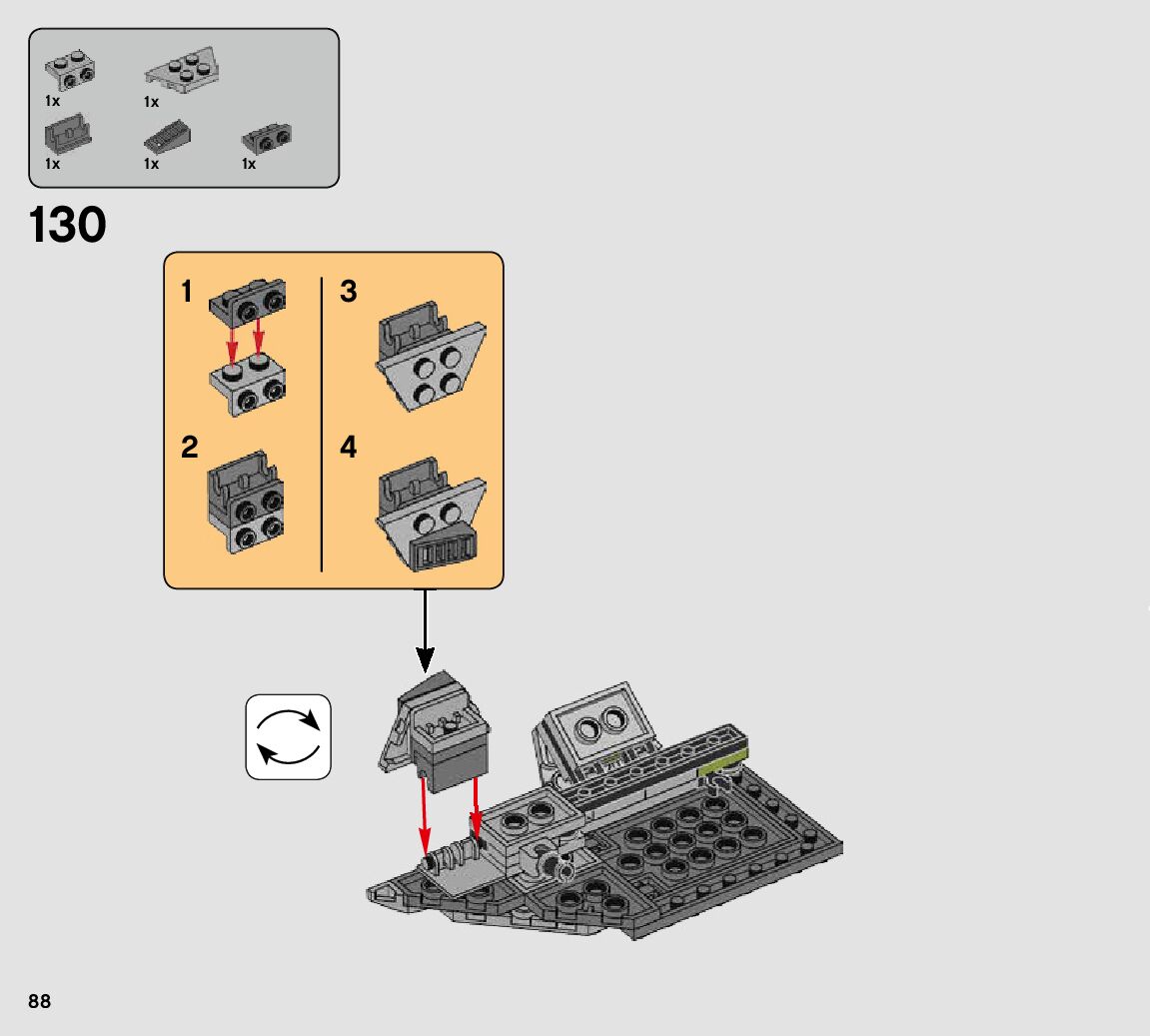 1x 1x
1x 1x 1x

130

1
2
3
4

88