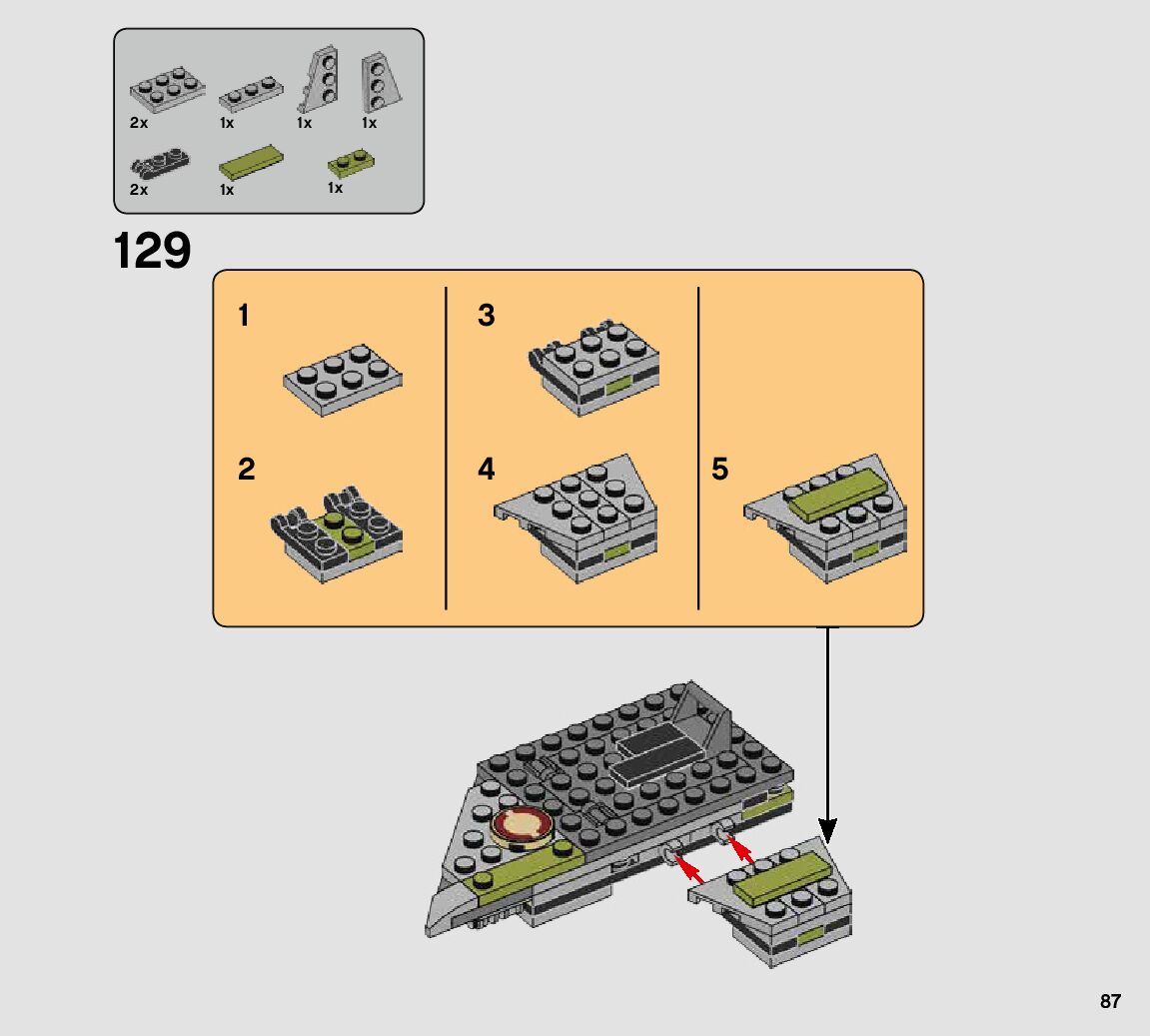 2x 1x 1x 1x
2x 1x 1x

129

1
2
3
4
5

87