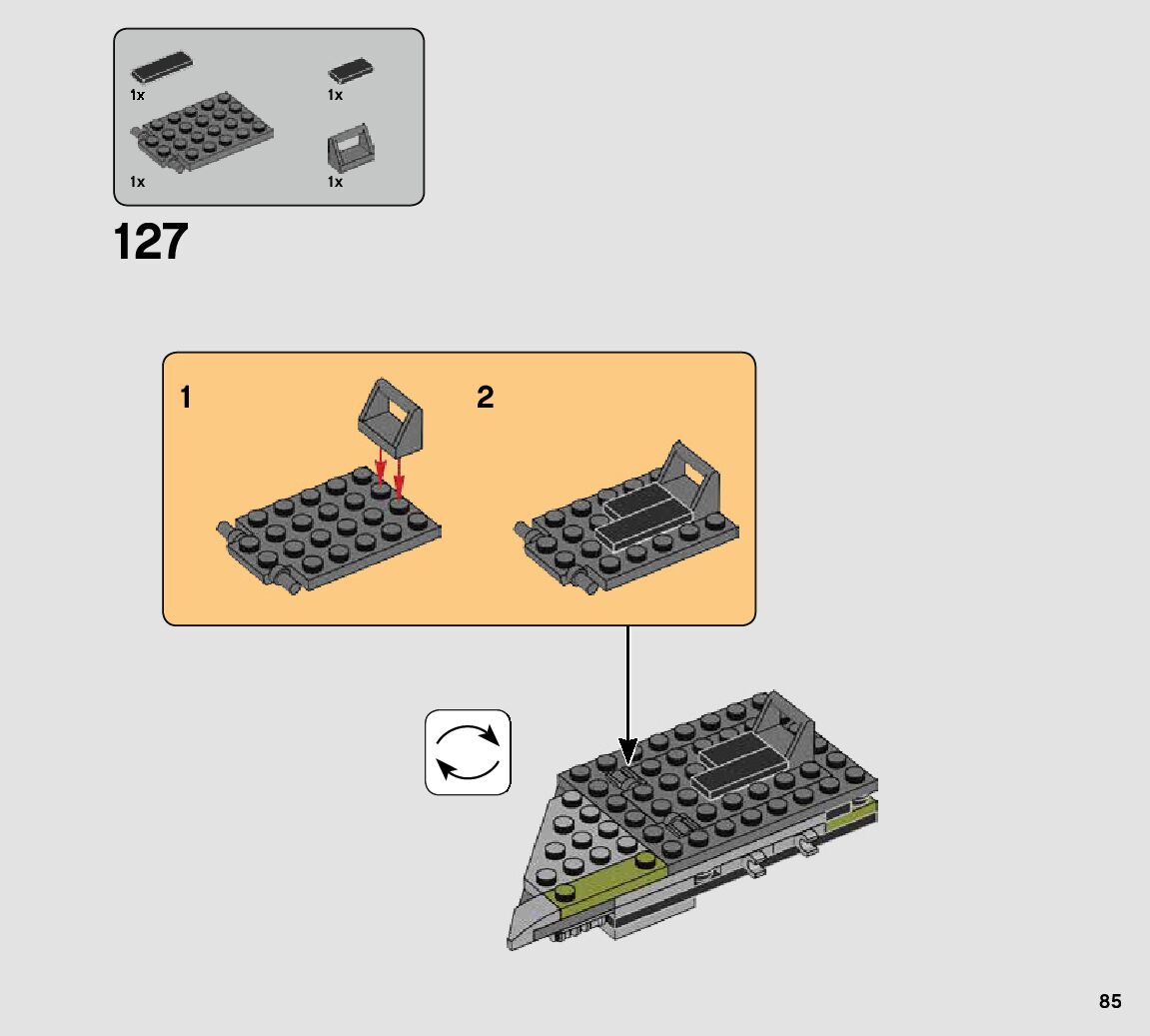 1x
1x
1x
1x

127

1
2

85