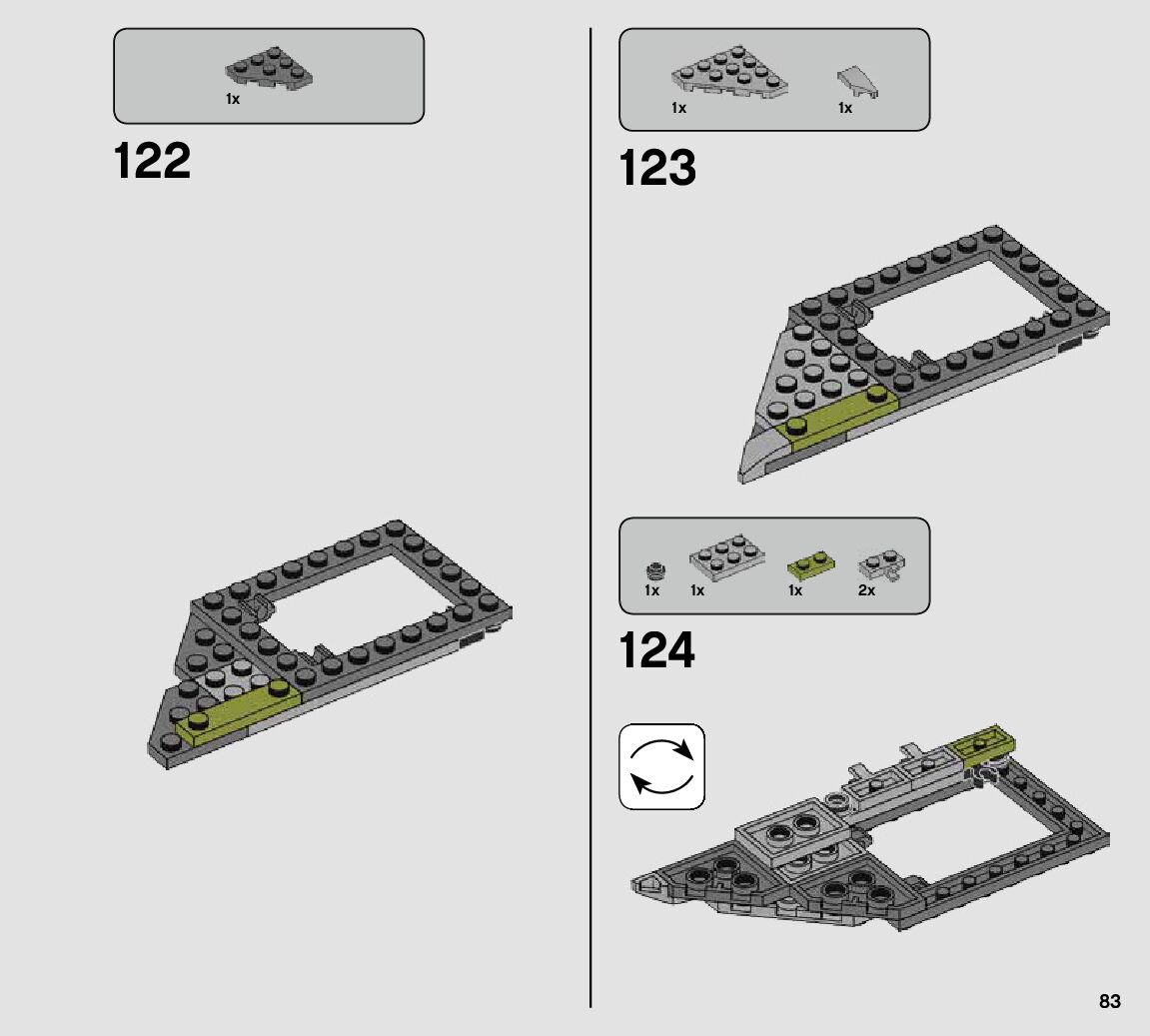 1x

122

1x 1x

123

1x 1x 1x 2x

124

83