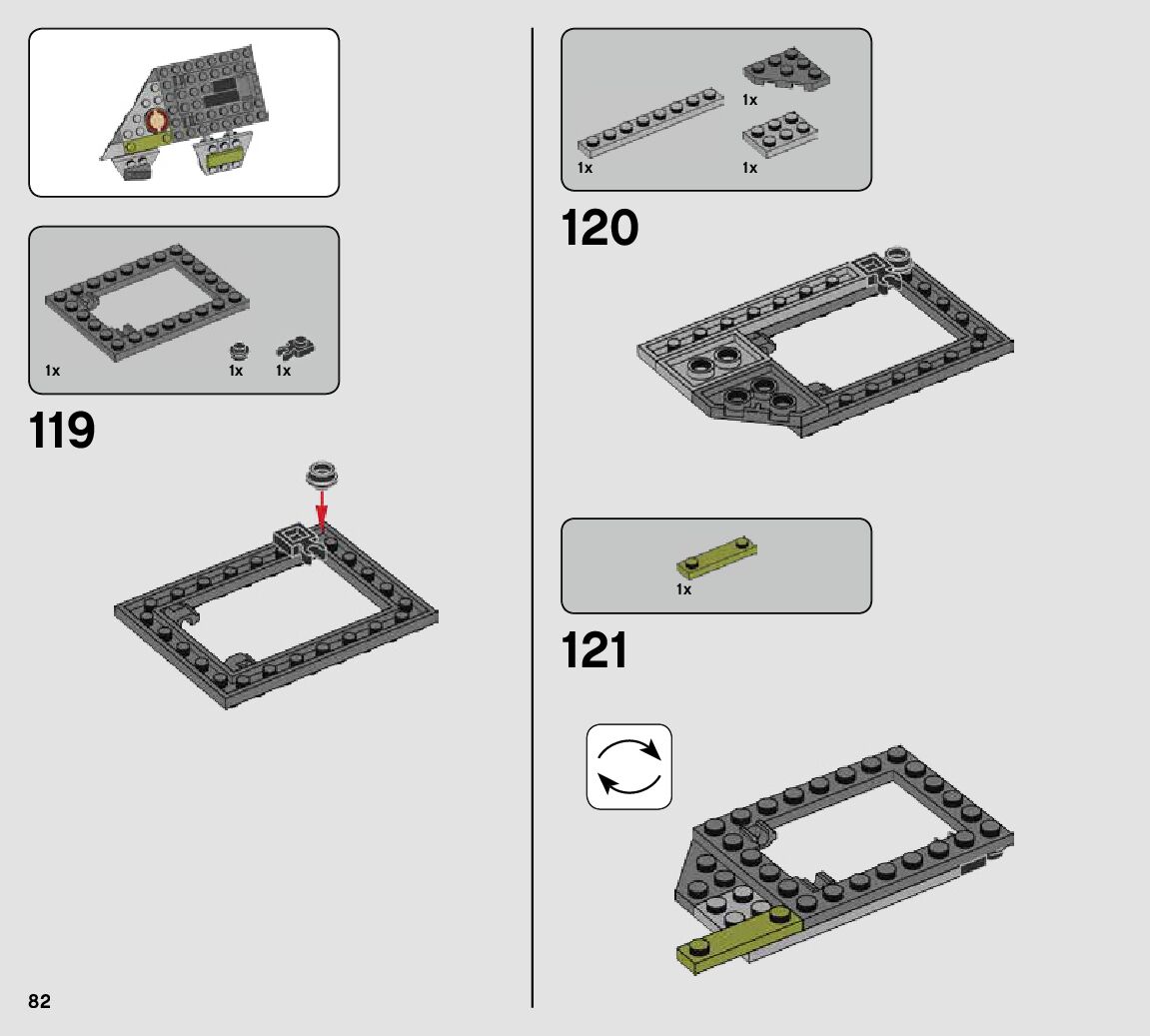 1x

1x

1x

119

1x

1x

1x

120

1x

121

82