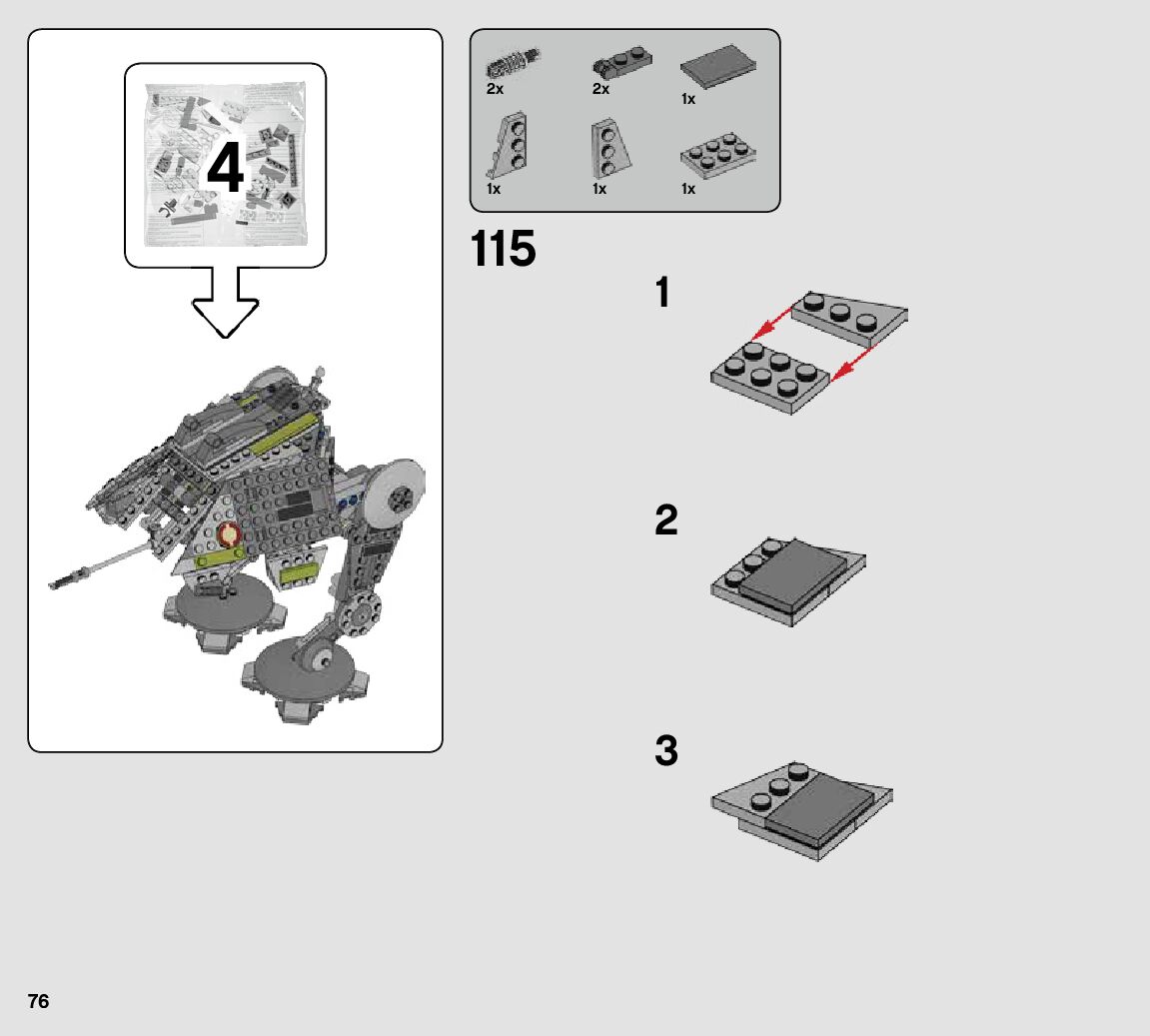 4

2x
2x
1x
1x
1x
1x

115

1

2

3

76