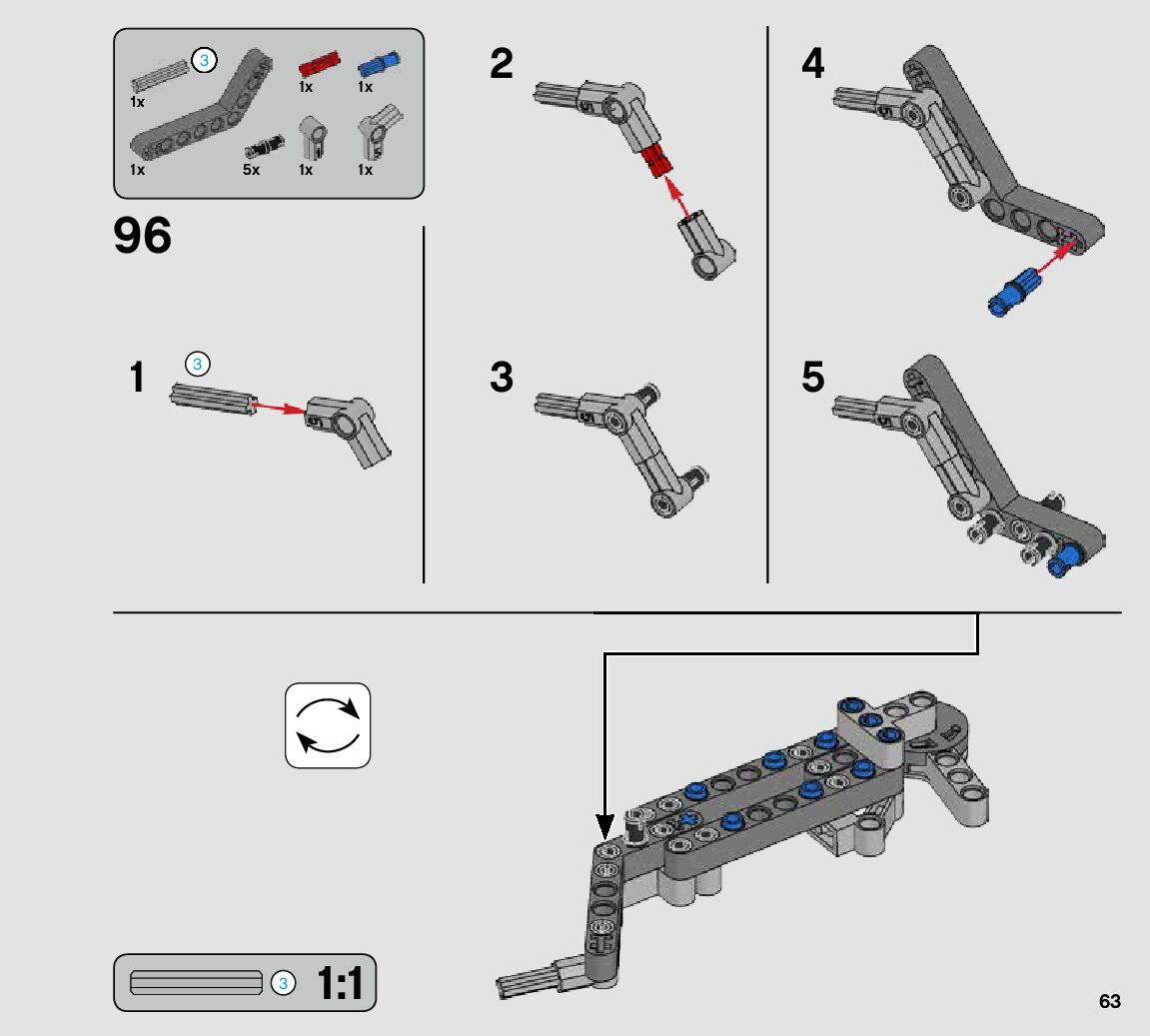 3
1x
1x
1x
1x
5x
1x
1x

96

1
3

2

3

4

5

3 1:1

63