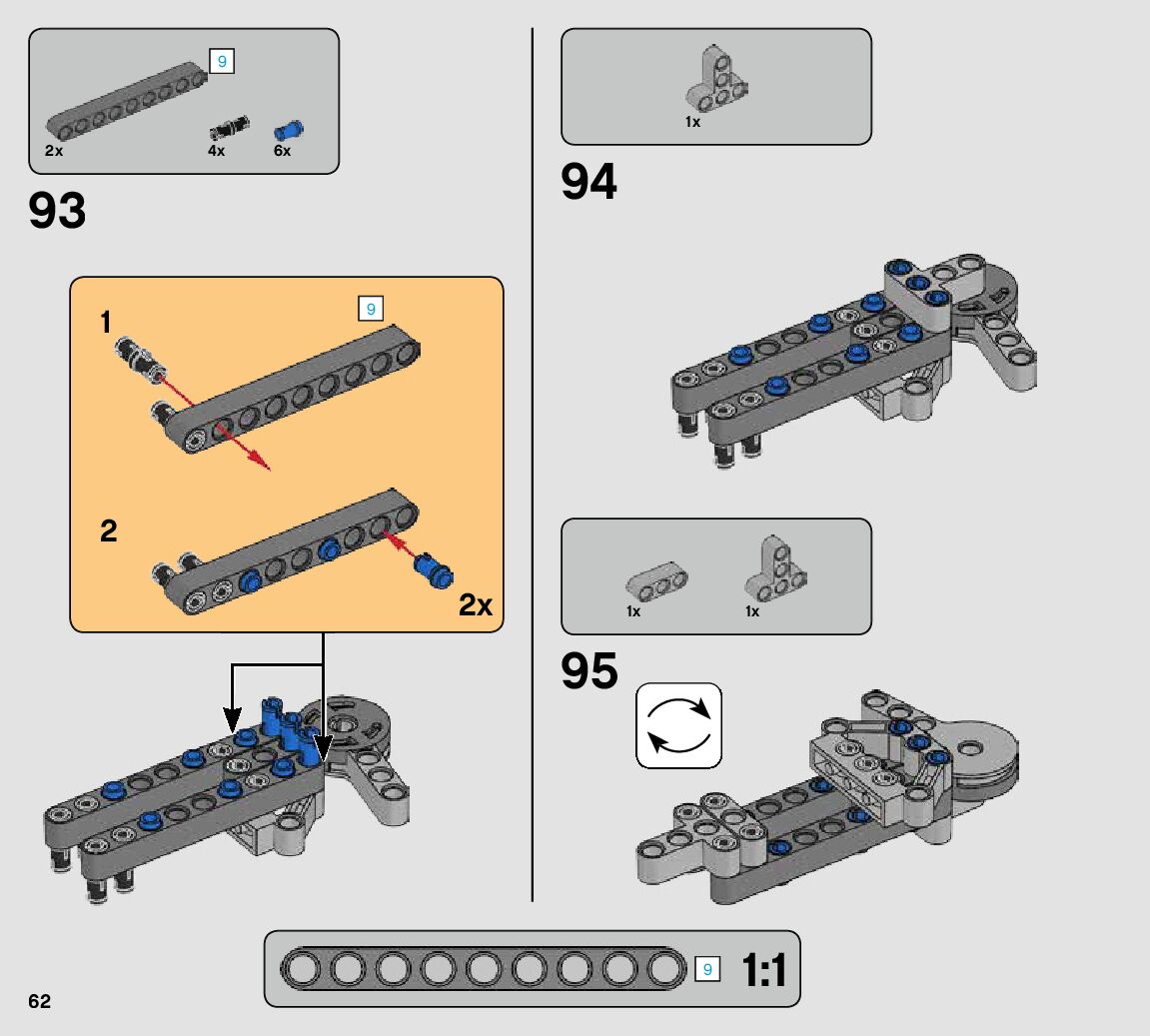 9
2x
4x
6x

93

1
9
2
2x

1x
94

1x
1x
95

9
1:1

62