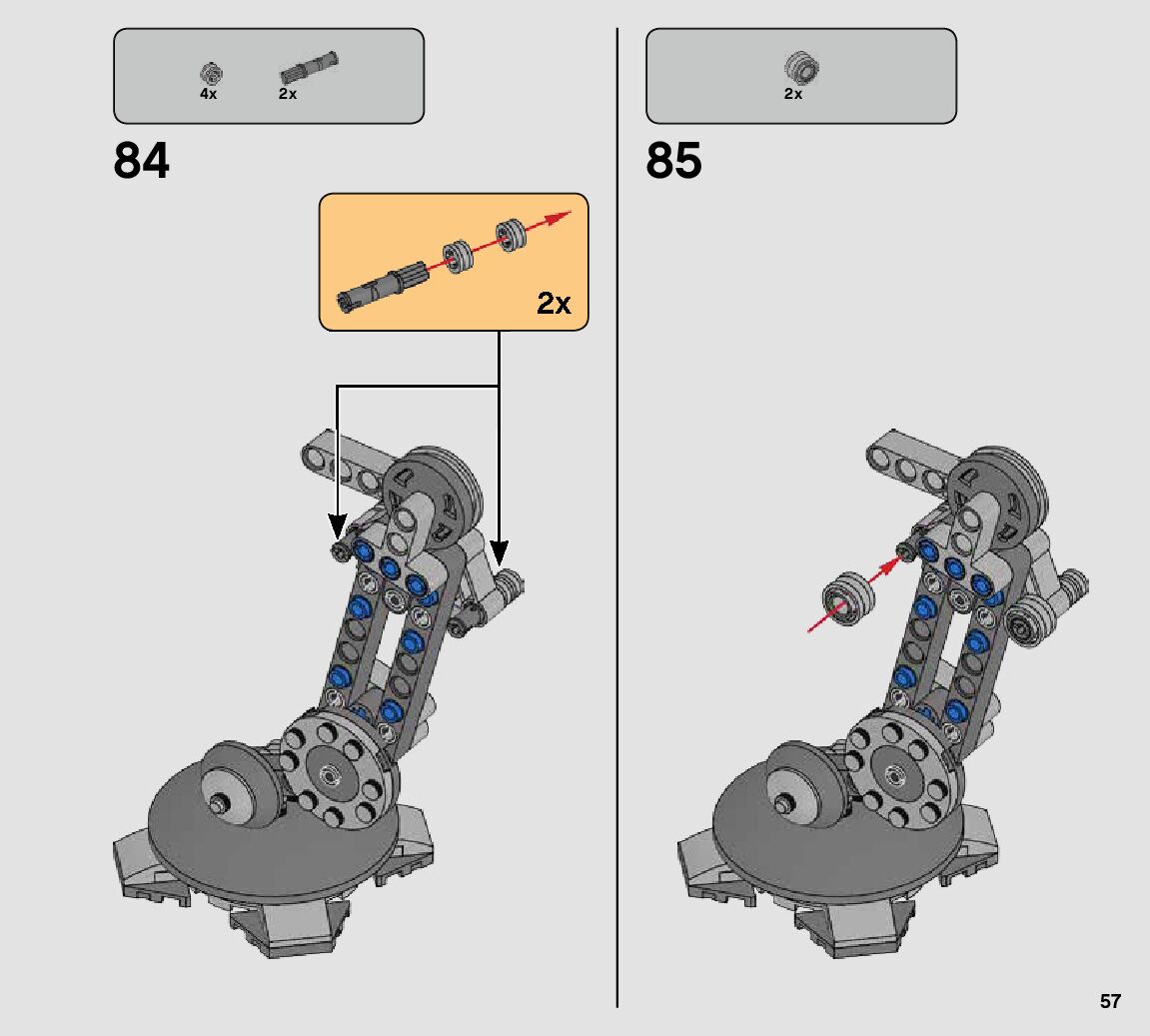 4x 2x

84

2x

2x

85

57