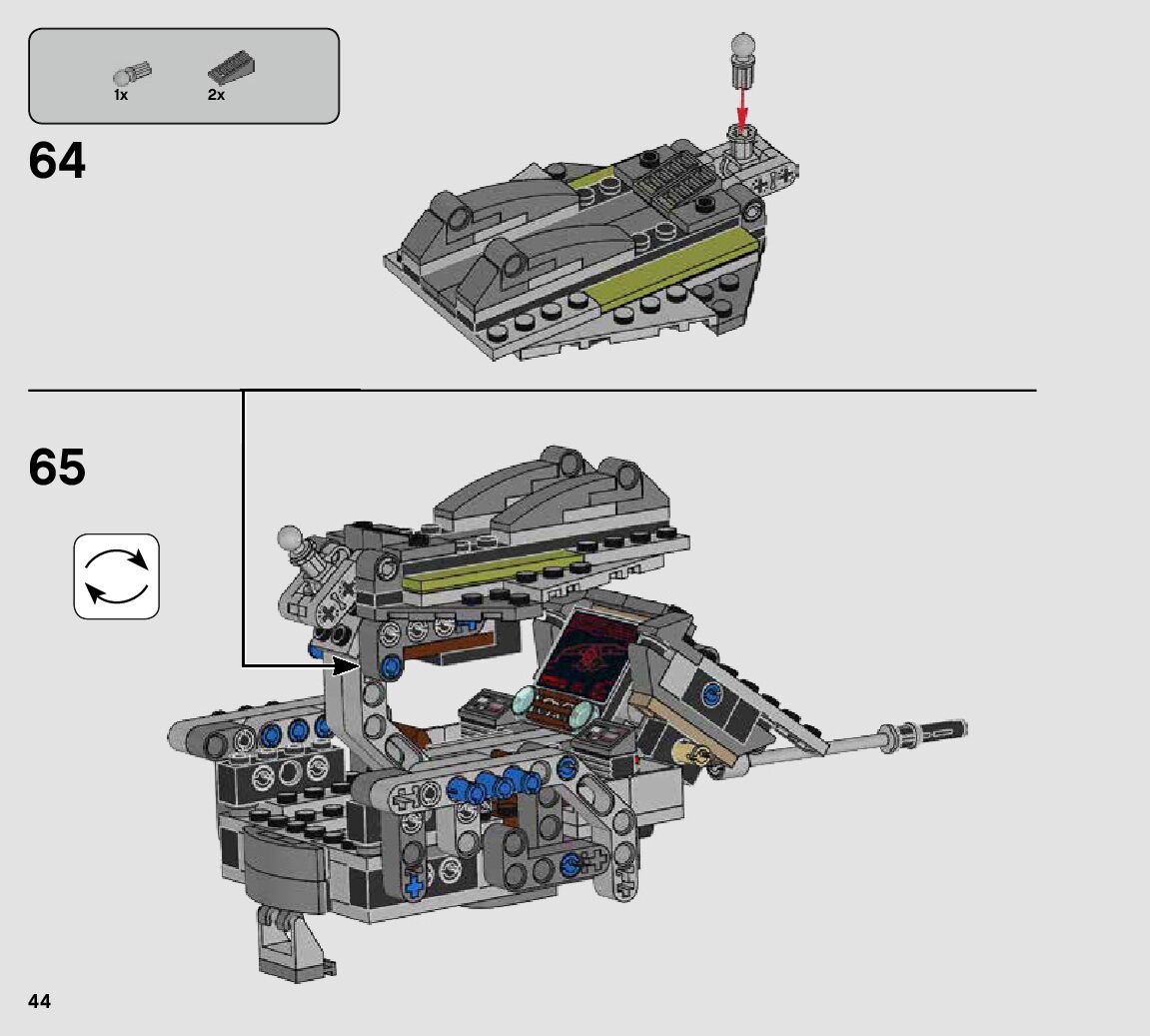 1x
2x
64

65

44