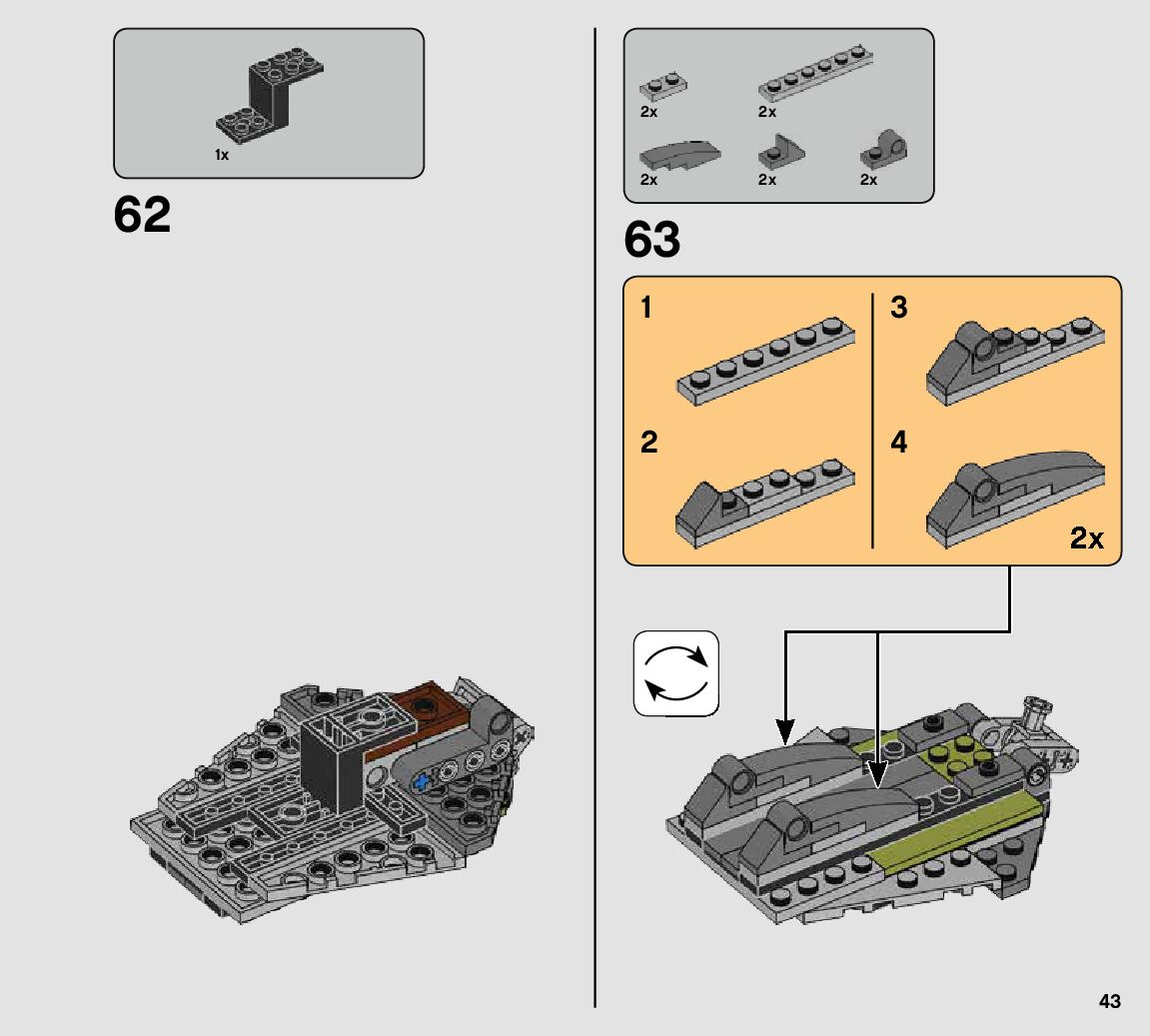 1x

62

2x 2x

2x 2x 2x

63

1

2

3

4

2x

43