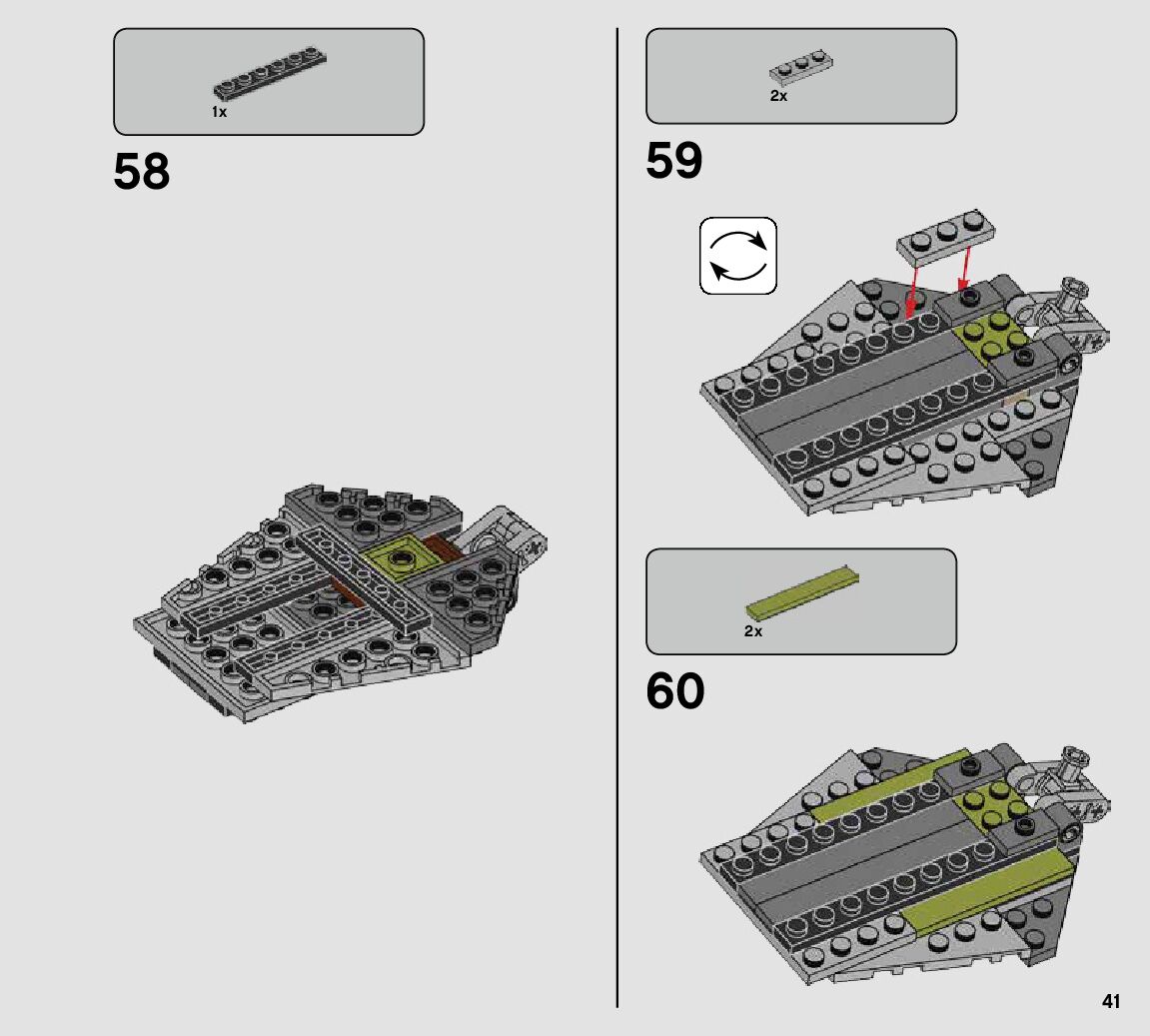 1x

58

2x

59

2x

60

41