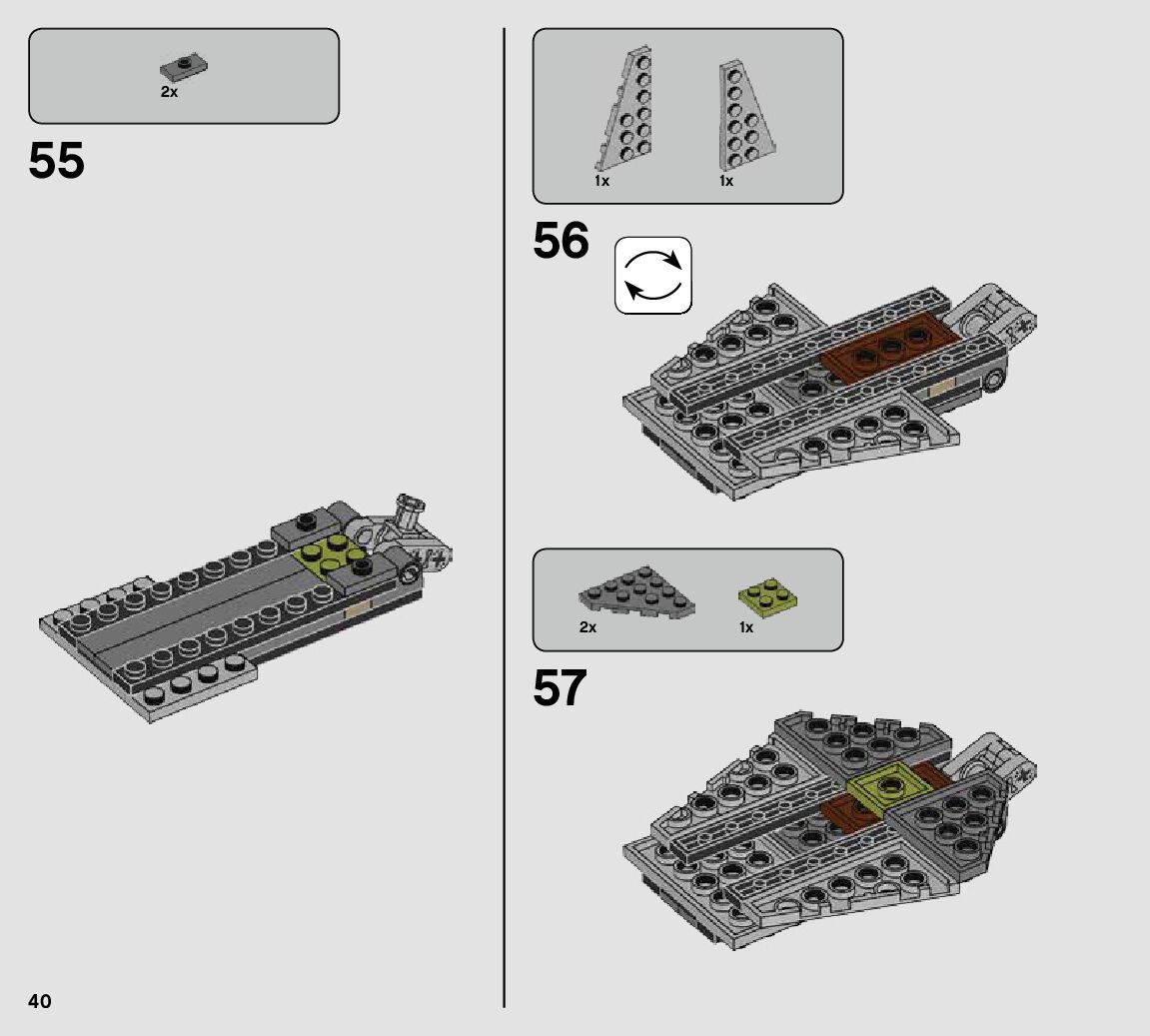 2x

55

1x
1x

56

2x
1x

57

40