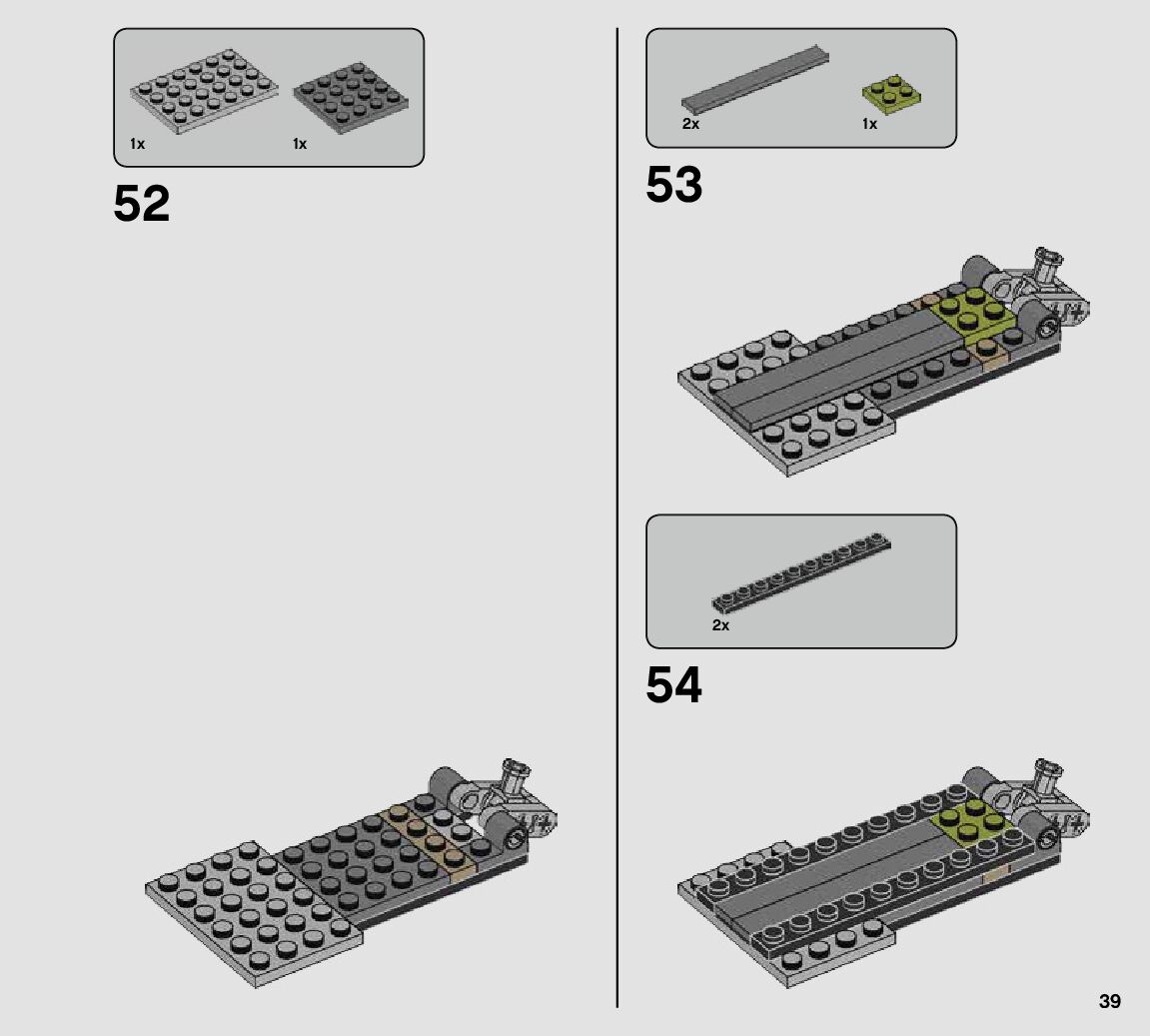 1x
1x

52

2x
1x

53

2x

54

39