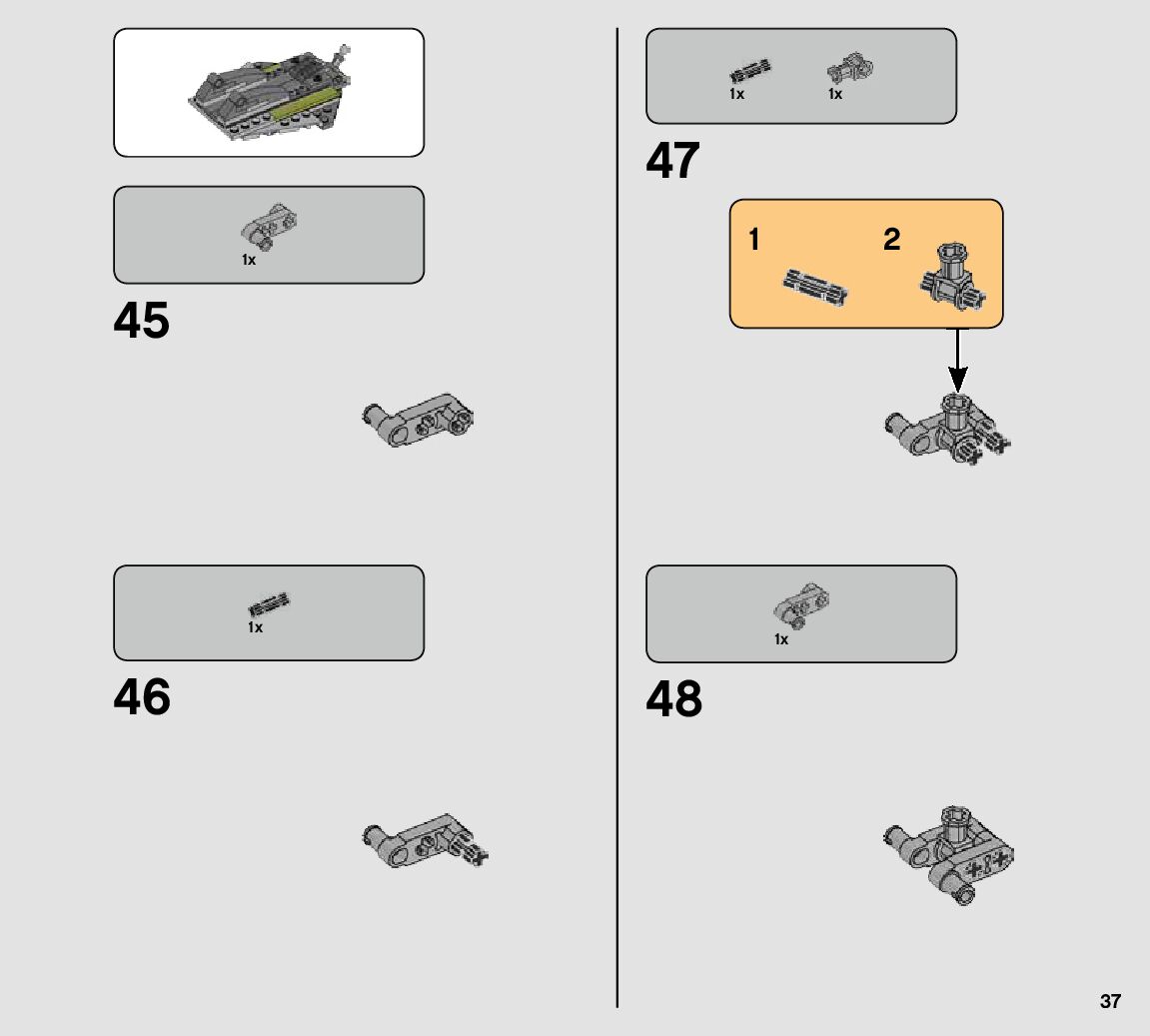 1x

45

1x

46

1x 1x

47

1 2

1x

48

37