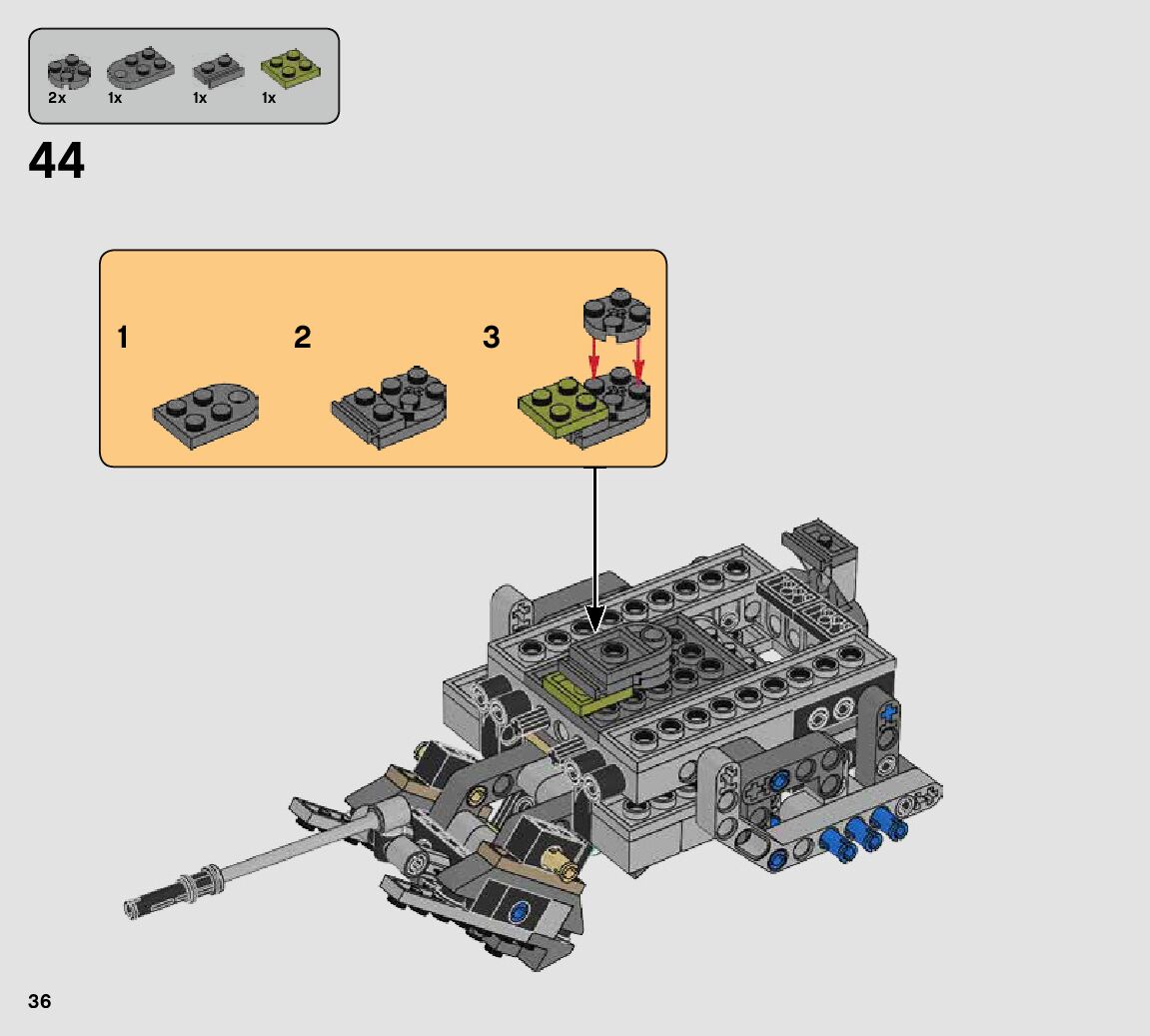 2x 1x 1x 1x

44

1

2

3

36