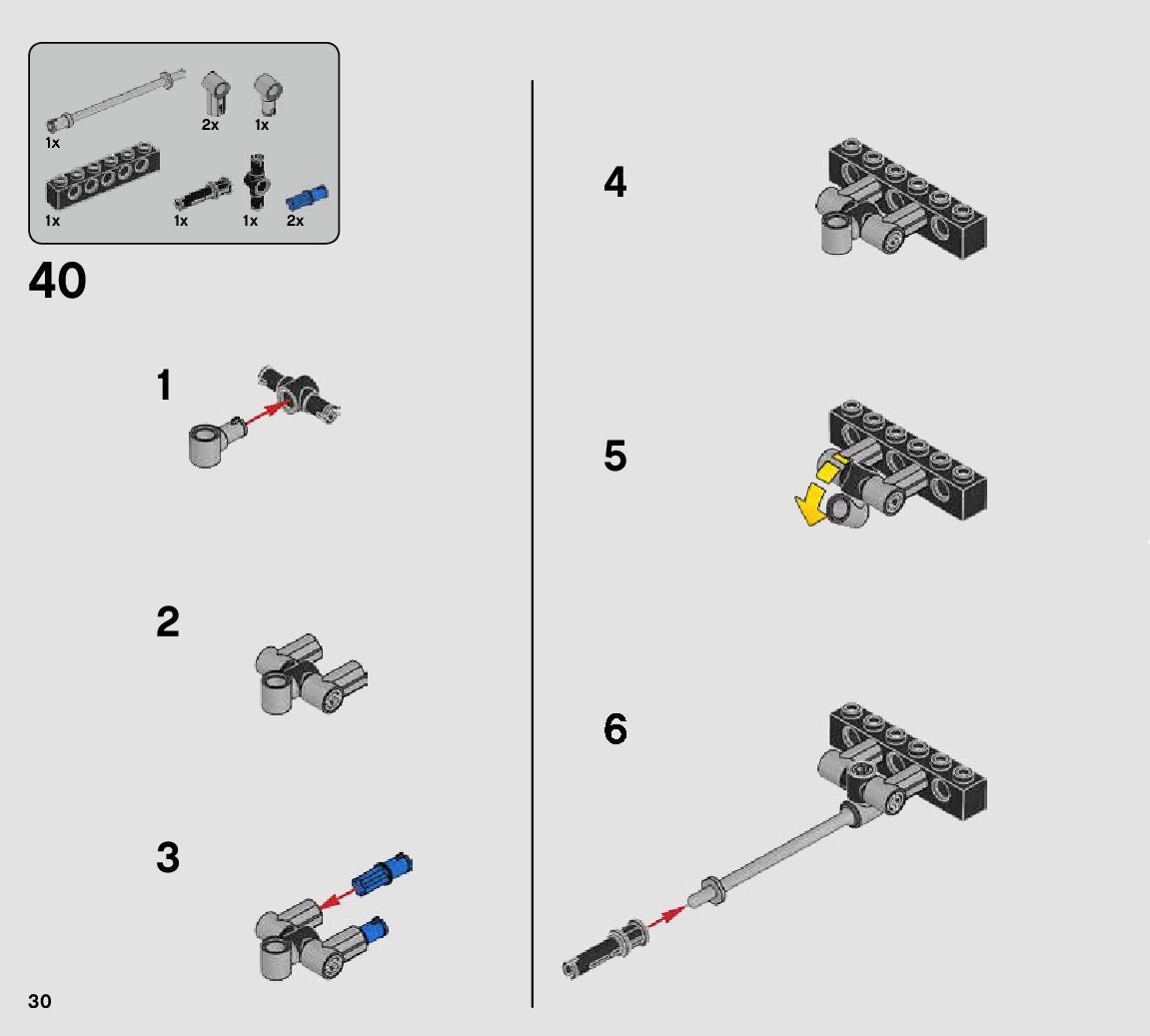 1x
2x
1x
1x
1x
1x
2x

40

1

2

3

4

5

6

30